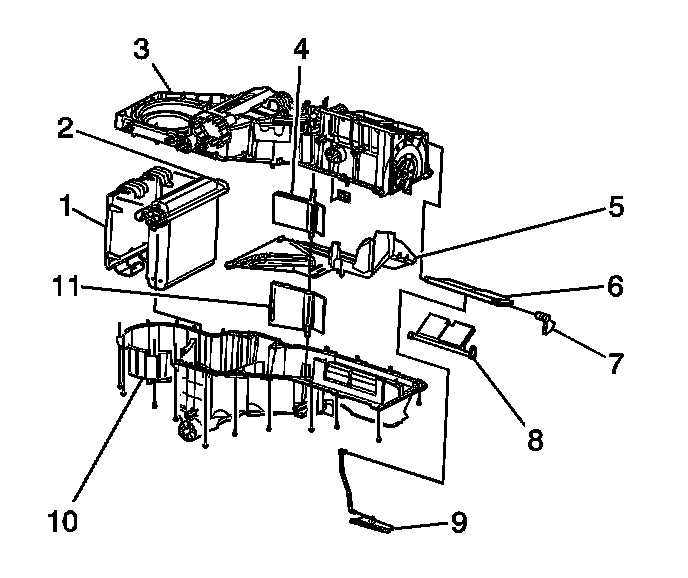 3
4
2
1
5
11
6
7
8
10
9