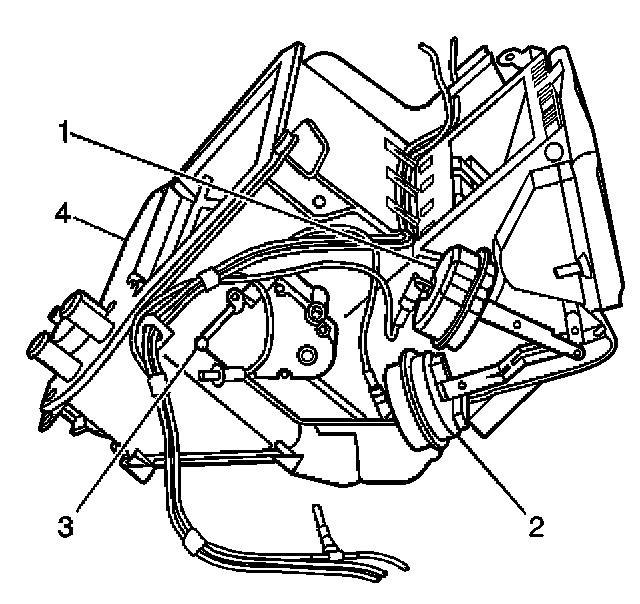 1
4
3
2