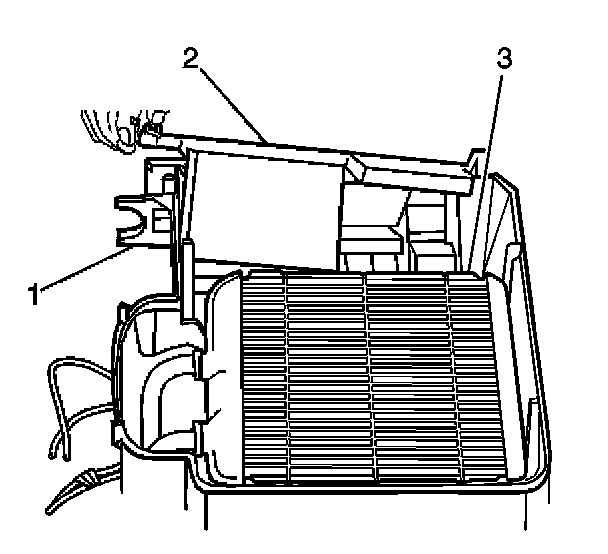 2
3
1