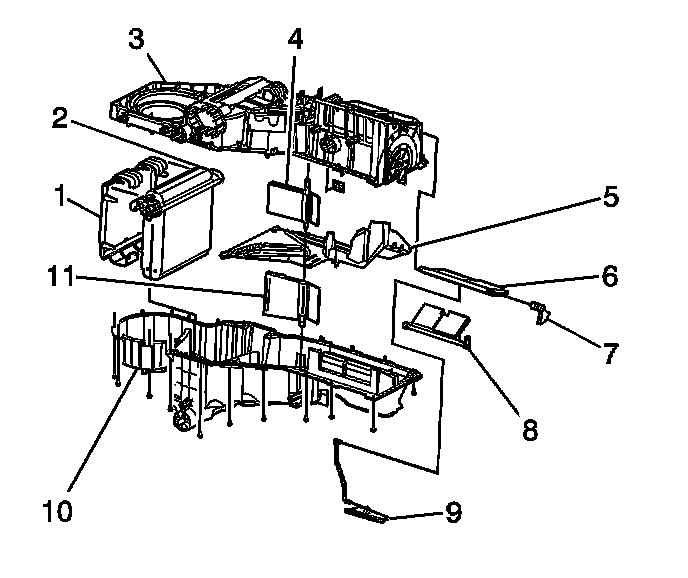 3
4
2
1
5
11
6
7
8
10
9