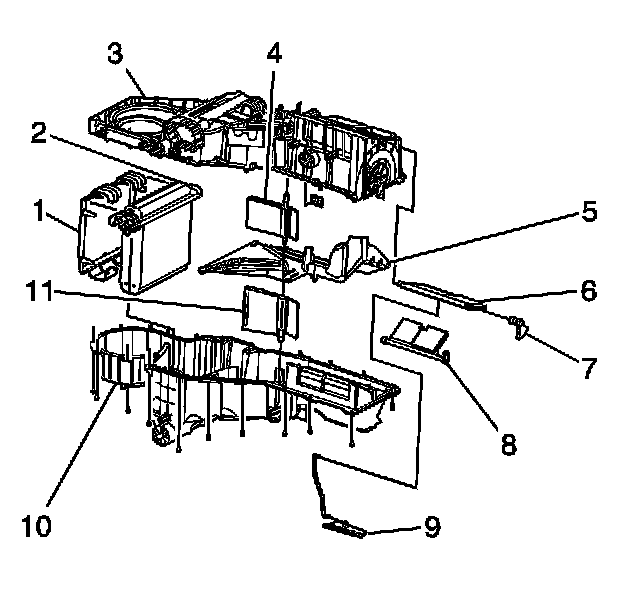 3
4
2
1
5
11
6
7
8
10
9