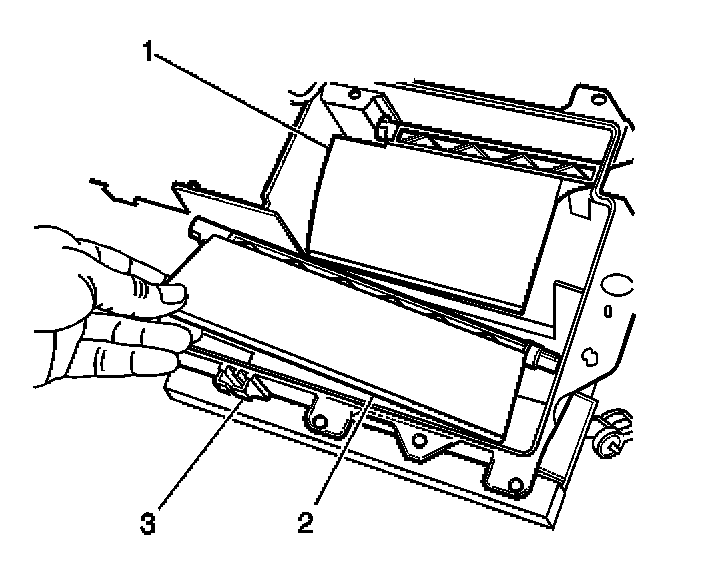 1

3

2