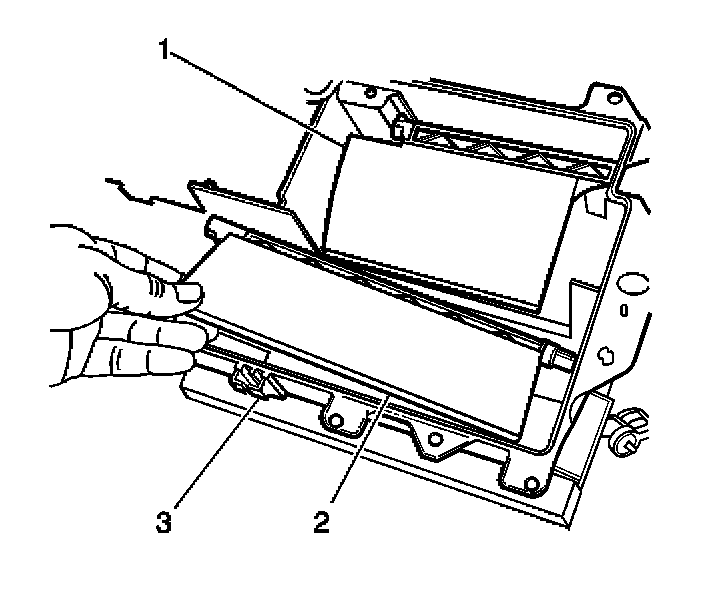 1

3

2