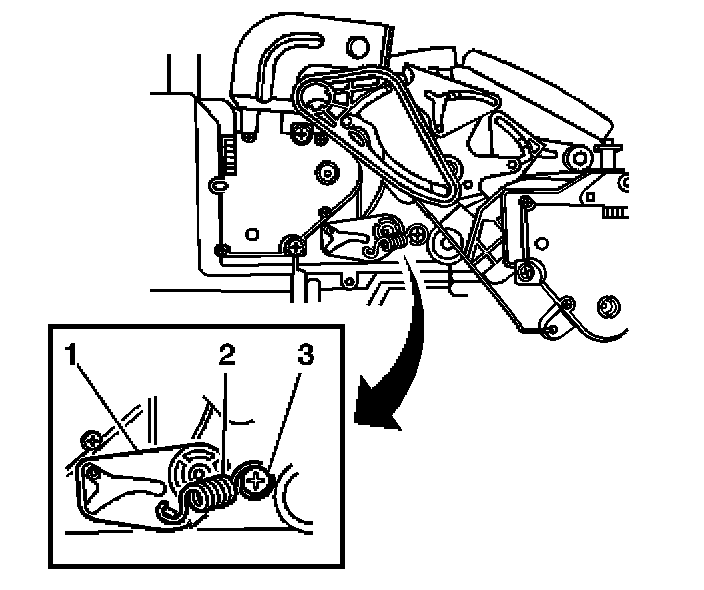 1
2
3