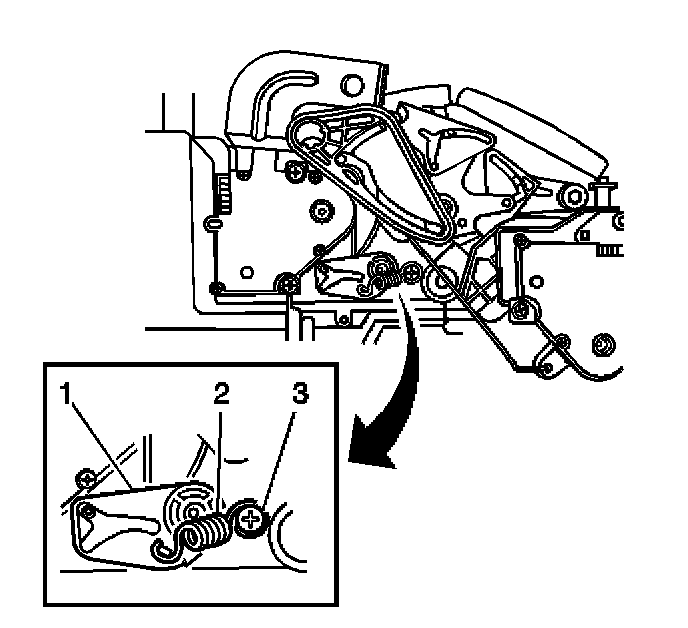 1
2
3