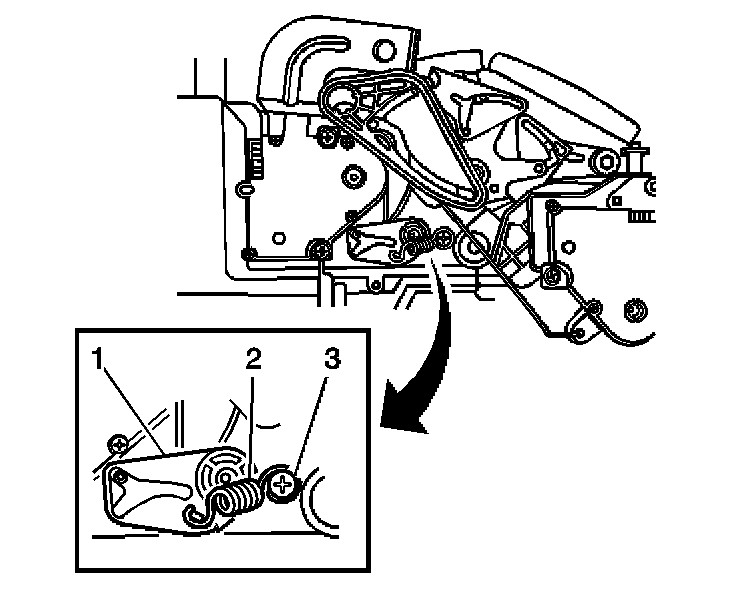 1
2
3