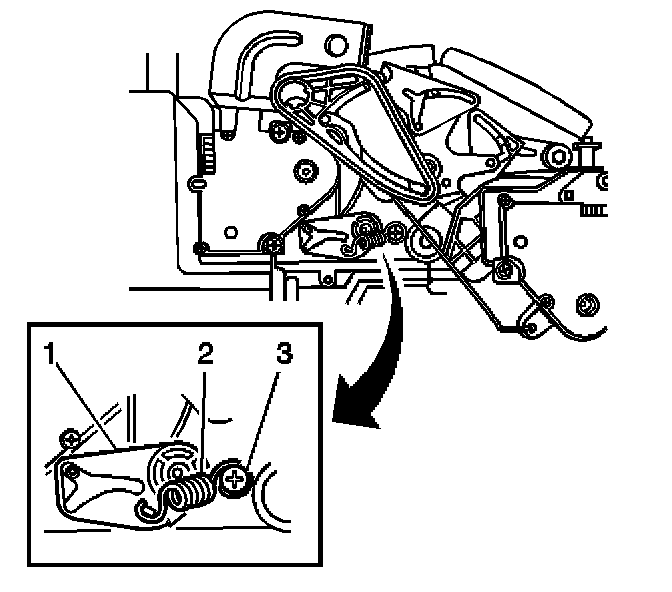 1
2
3