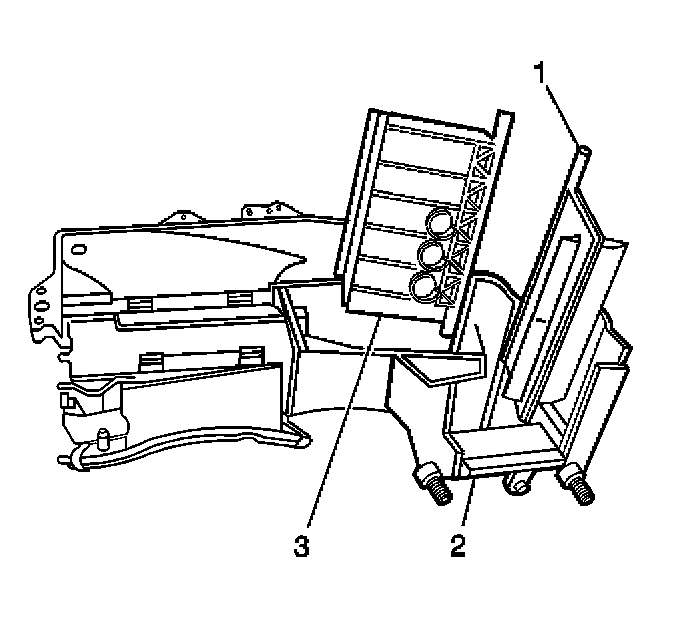 1
3
2