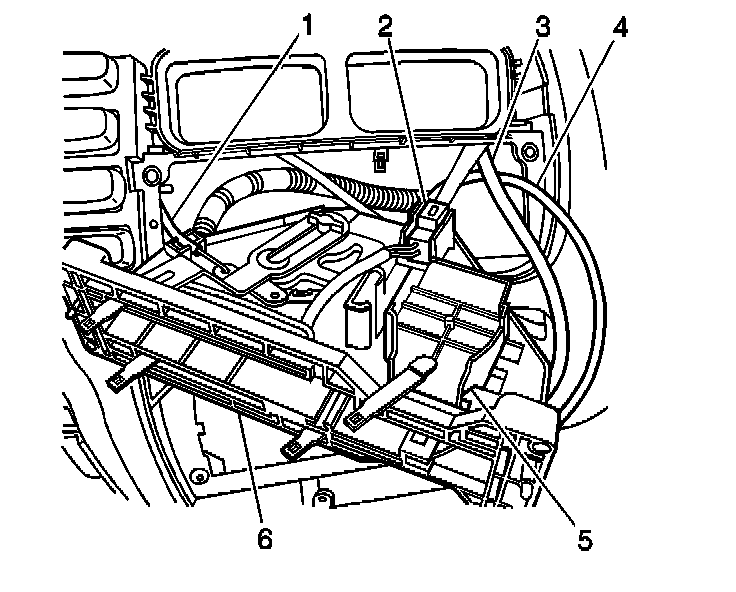 1
2
3
4
6
5