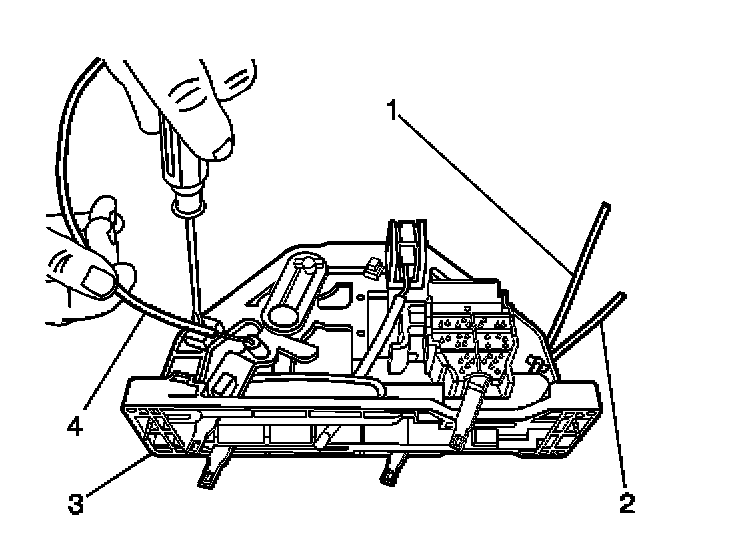 1
4
3
2