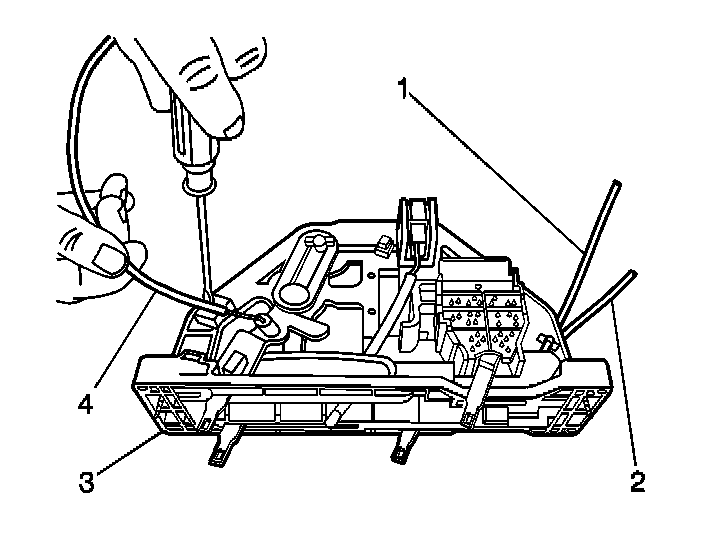 1
4
3
2