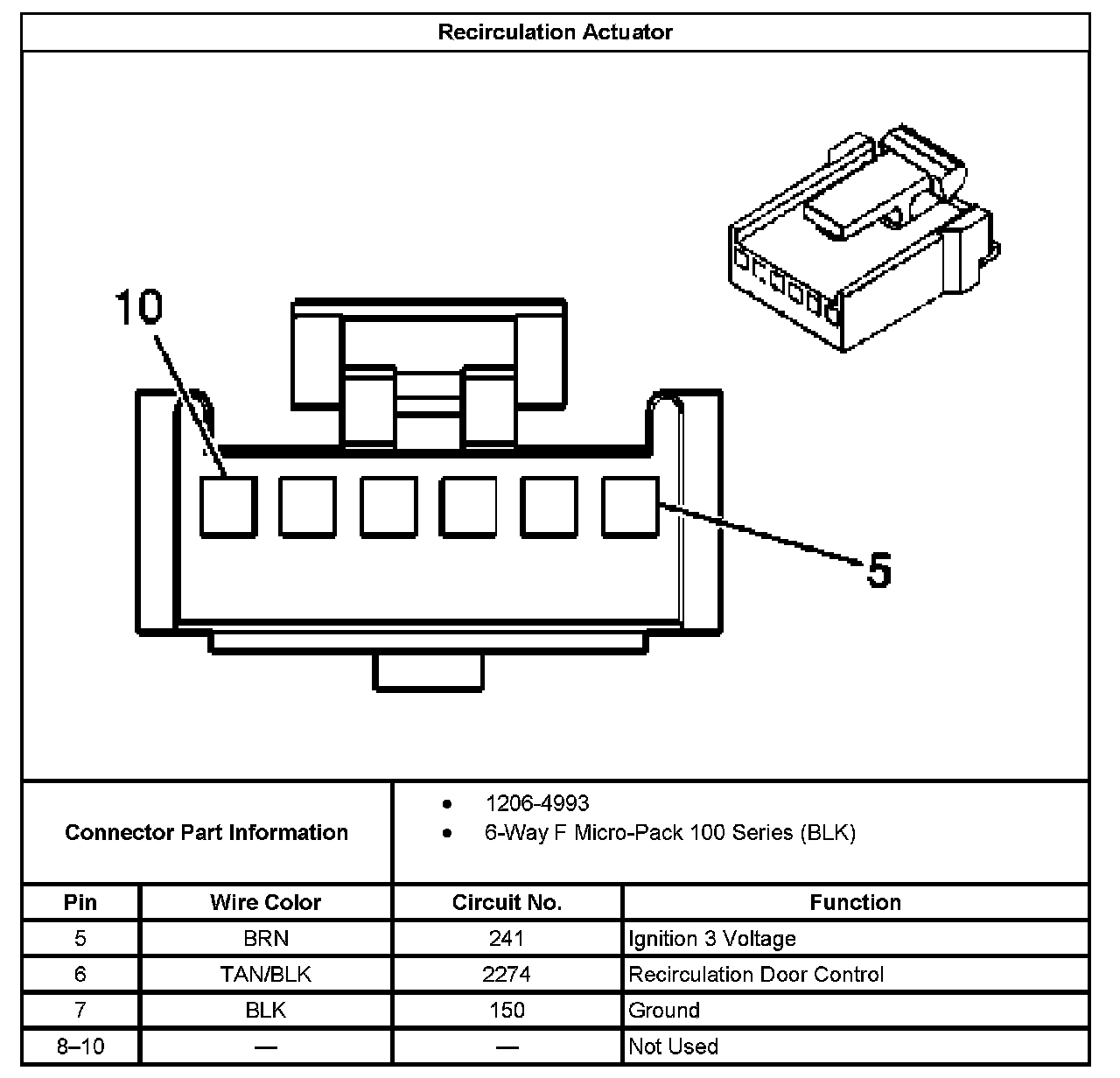 Recirculation Actuator

10

5

Connector Part Information

- 1206-4993
- 6-Way F Micro-Pack 100 Series (BLK)

| Pin | Wire Color | Circuit No. | Function |
|---|---|---|---|
| 5 | BRN | 241 | Ignition 3 Voltage |
| 6 | TAN/BLK | 2274 | Recirculation Door Control |
| 7 | BLK | 150 | Ground |
| 8–10 | — | — | Not Used |