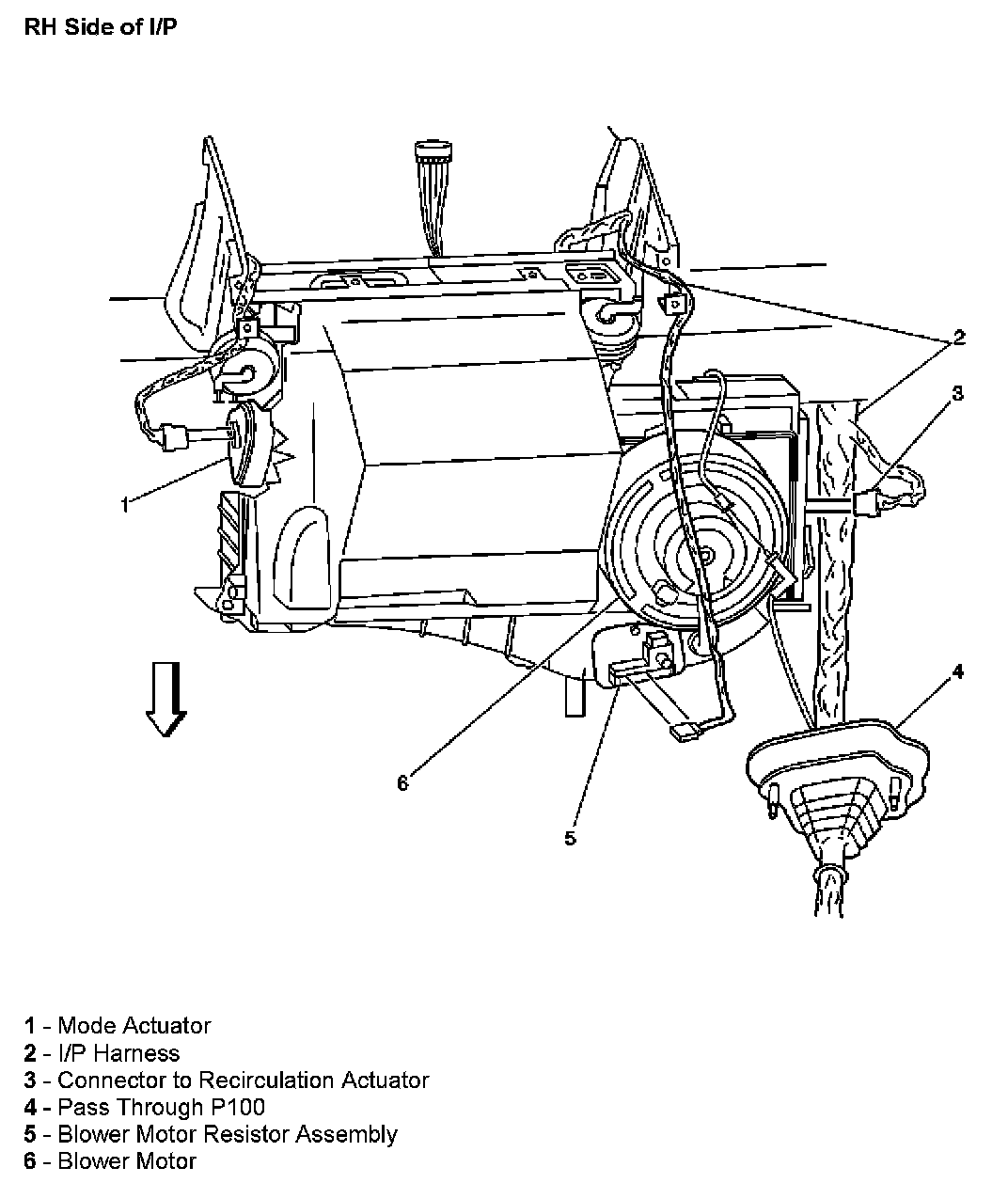 RH Side of I/P

2
3
1
4
6
5

1 - Mode Actuator
2 - I/P Harness
3 - Connector to Recirculation Actuator
4 - Pass Through P100
5 - Blower Motor Resistor Assembly
6 - Blower Motor