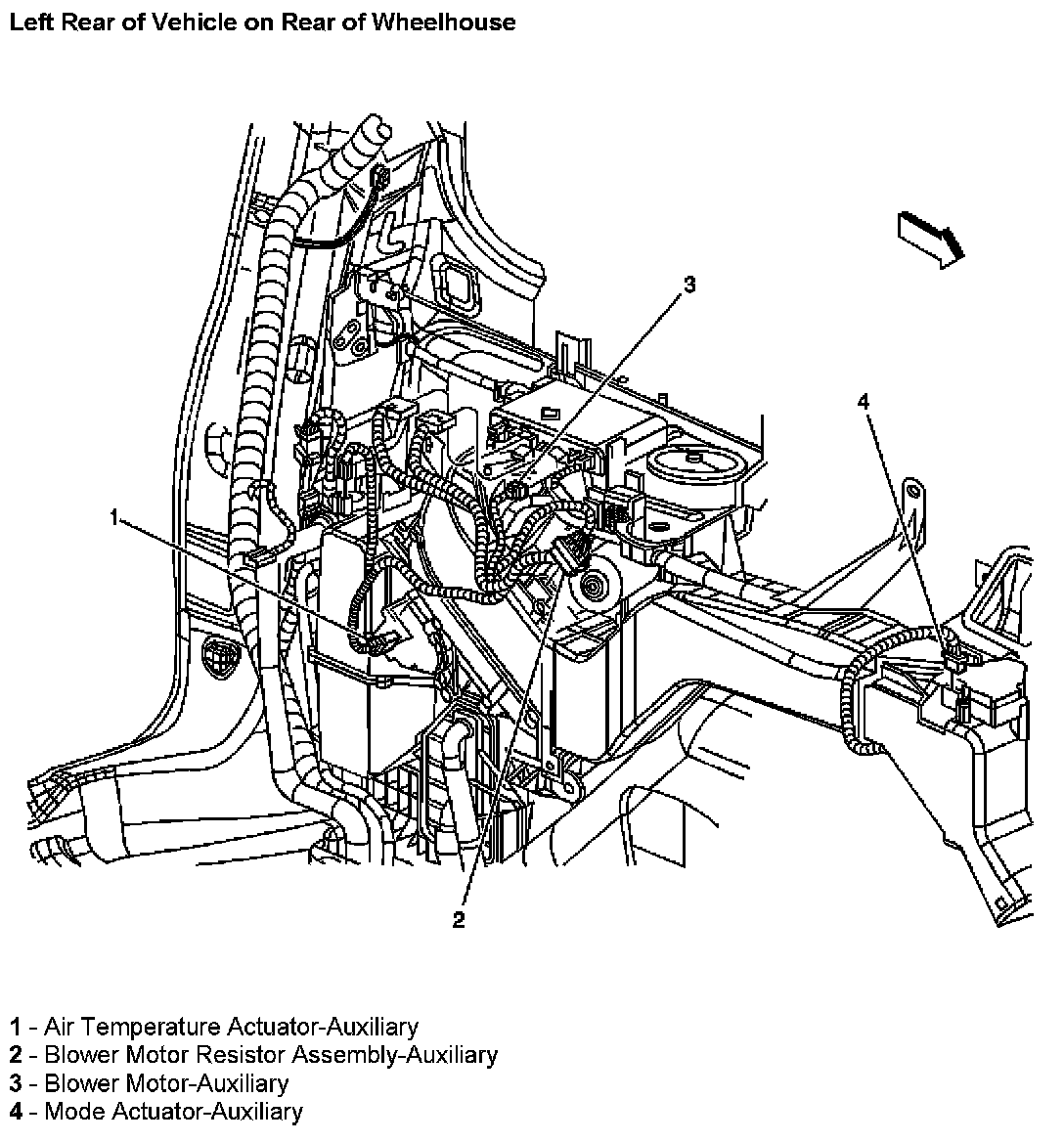 Left Rear of Vehicle on Rear of Wheelhouse

3

4

1

2

1 - Air Temperature Actuator-Auxiliary
2 - Blower Motor Resistor Assembly-Auxiliary
3 - Blower Motor-Auxiliary
4 - Mode Actuator-Auxiliary