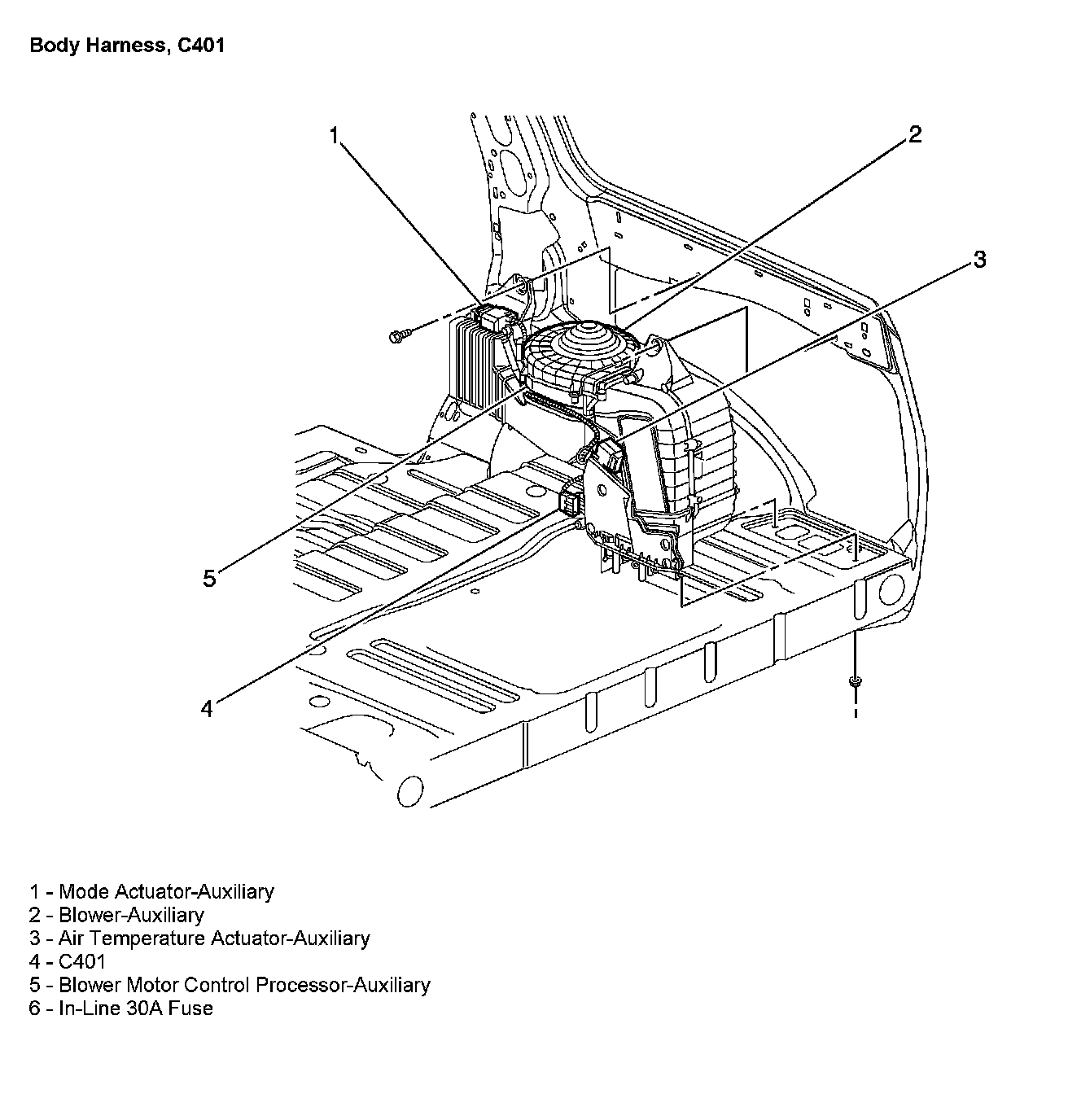 Body Harness, C401

1

2

3

5

4

1 - Mode Actuator-Auxiliary
2 - Blower-Auxiliary
3 - Air Temperature Actuator-Auxiliary
4 - C401
5 - Blower Motor Control Processor-Auxiliary
6 - In-Line 30A Fuse