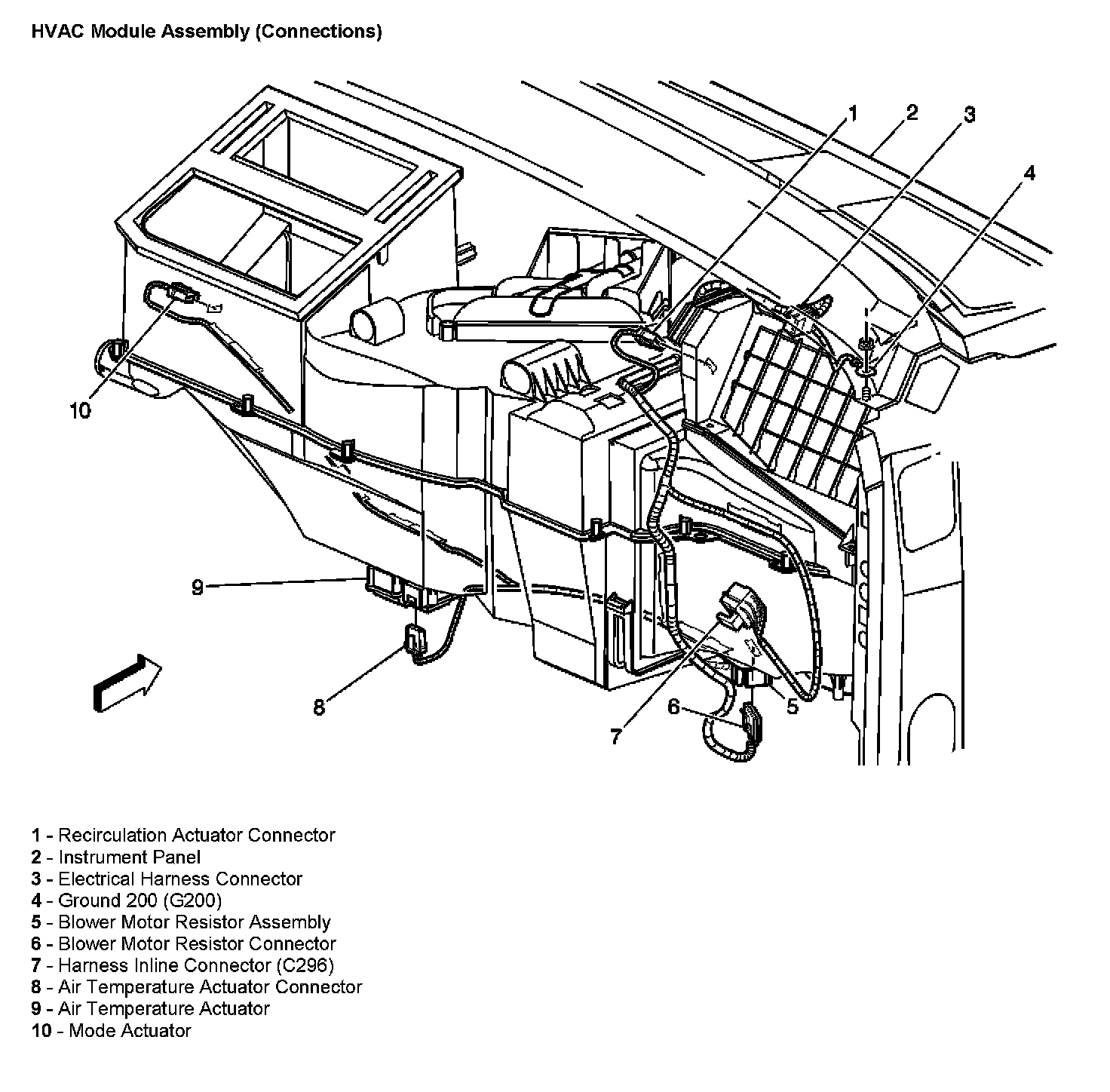 HVAC Module Assembly (Connections)

1
2
3
4
10
9
8
7
6
5

1 - Recirculation Actuator Connector
2 - Instrument Panel
3 - Electrical Harness Connector
4 - Ground 200 (G200)
5 - Blower Motor Resistor Assembly
6 - Blower Motor Resistor Connector
7 - Harness Inline Connector (C296)
8 - Air Temperature Actuator Connector
9 - Air Temperature Actuator
10 - Mode Actuator