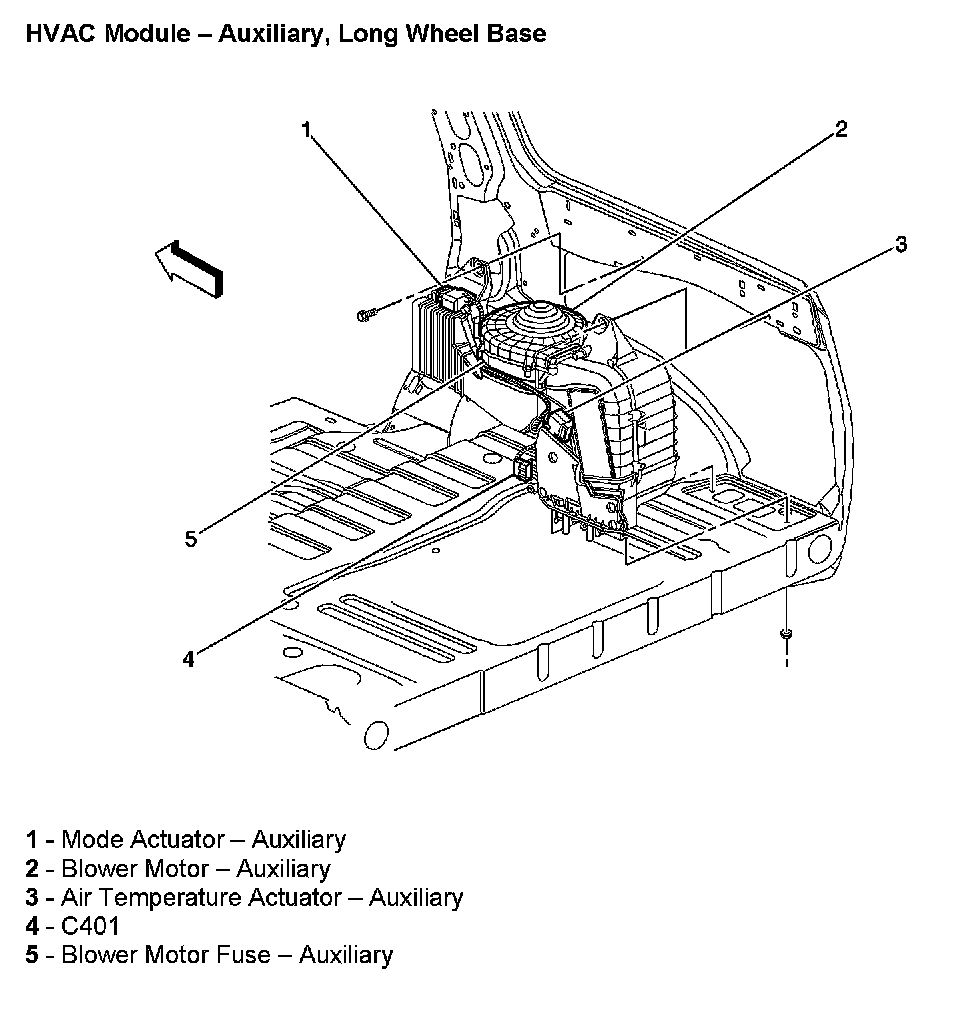 HVAC Module – Auxiliary, Long Wheel Base

1

2

3

5

4

1 - Mode Actuator – Auxiliary
2 - Blower Motor – Auxiliary
3 - Air Temperature Actuator – Auxiliary
4 - C401
5 - Blower Motor Fuse – Auxiliary