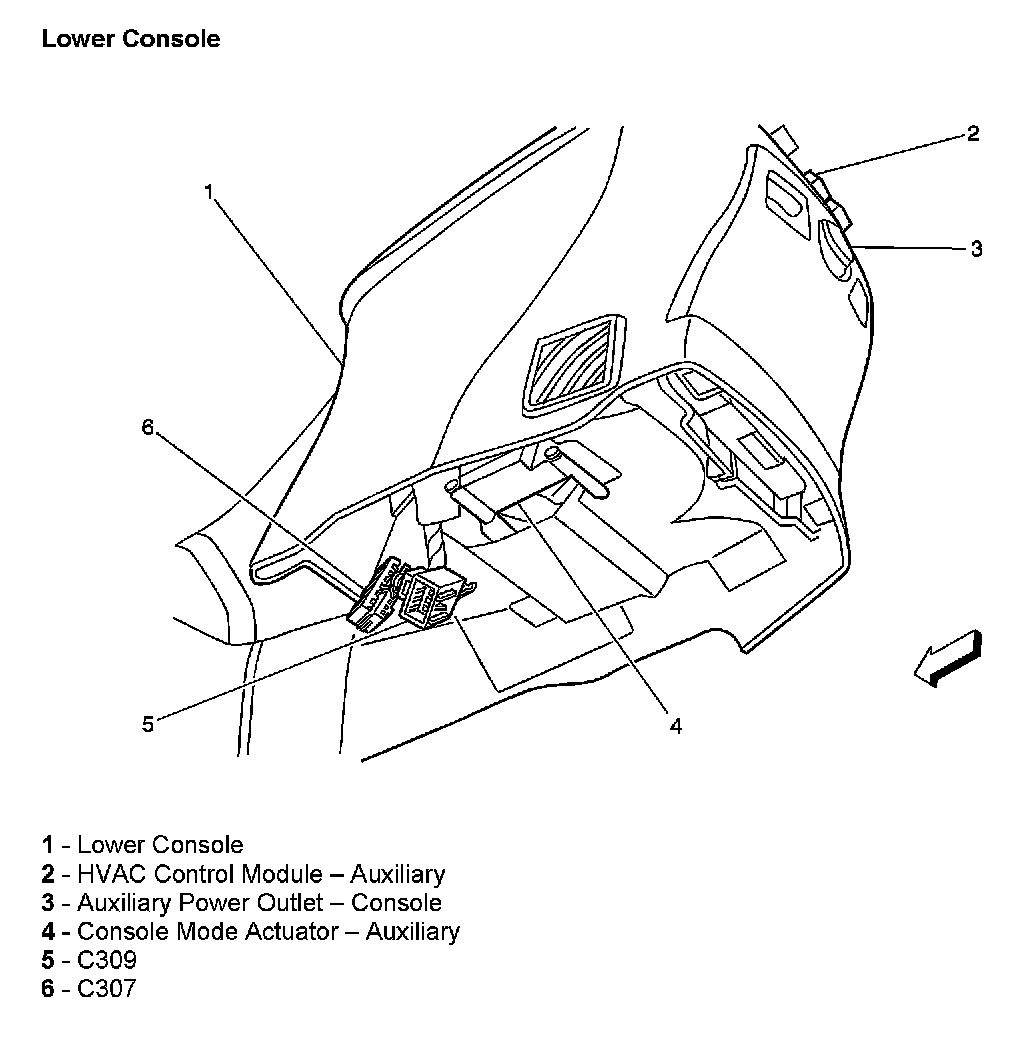 Lower Console

1
2
3
6
5
4

1 - Lower Console
2 - HVAC Control Module – Auxiliary
3 - Auxiliary Power Outlet – Console
4 - Console Mode Actuator – Auxiliary
5 - C309
6 - C307