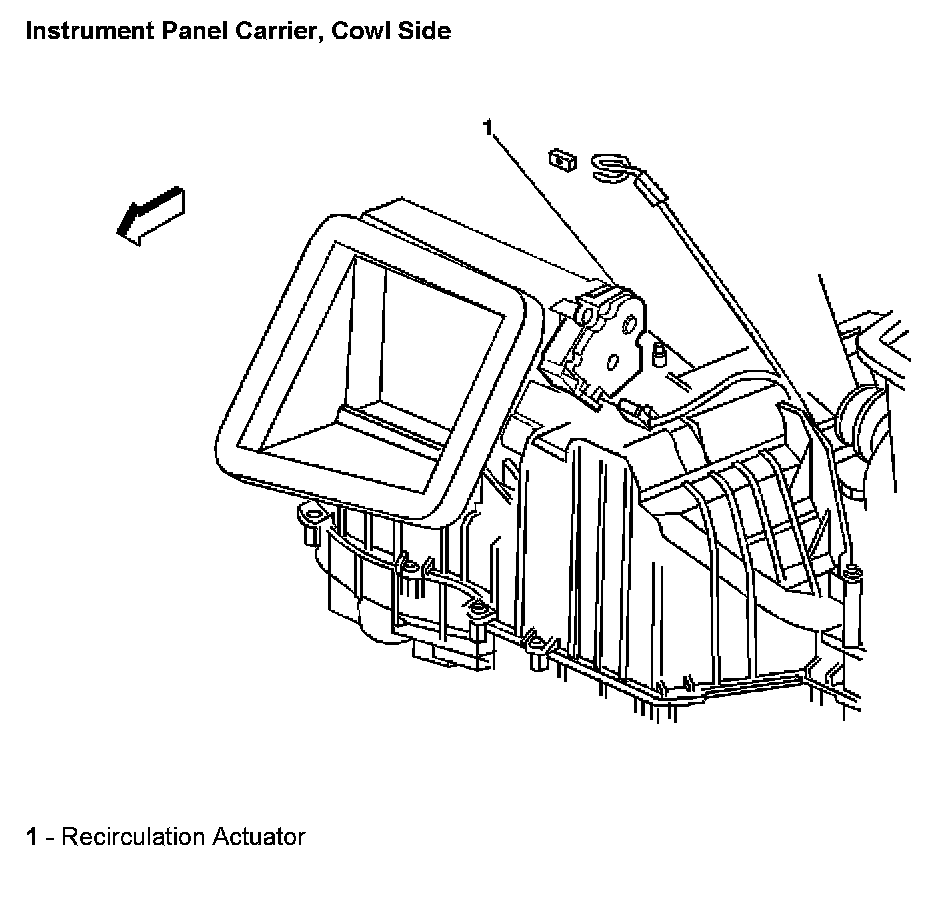 Instrument Panel Carrier, Cowl Side

1

1 - Recirculation Actuator