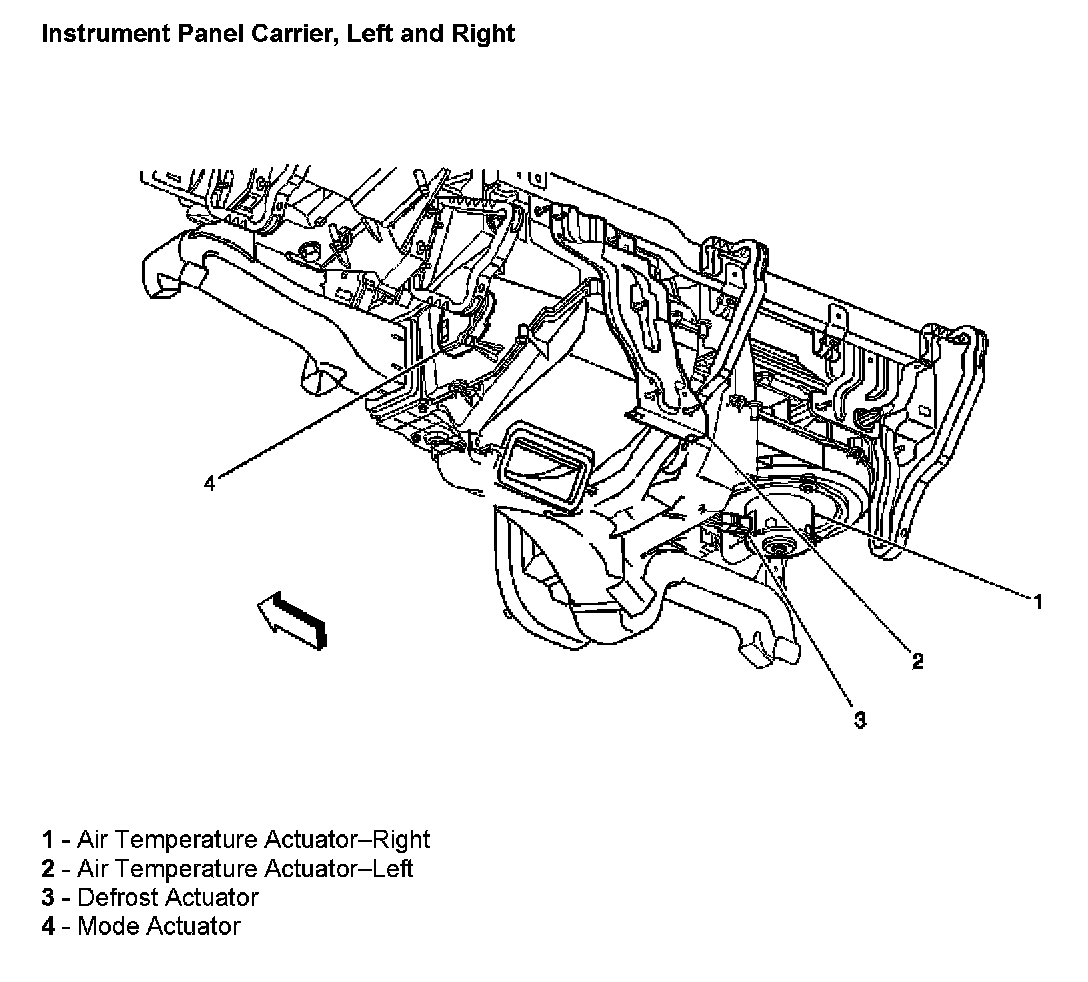 Instrument Panel Carrier, Left and Right

4

1

2

3

1 - Air Temperature Actuator–Right
2 - Air Temperature Actuator–Left
3 - Defrost Actuator
4 - Mode Actuator