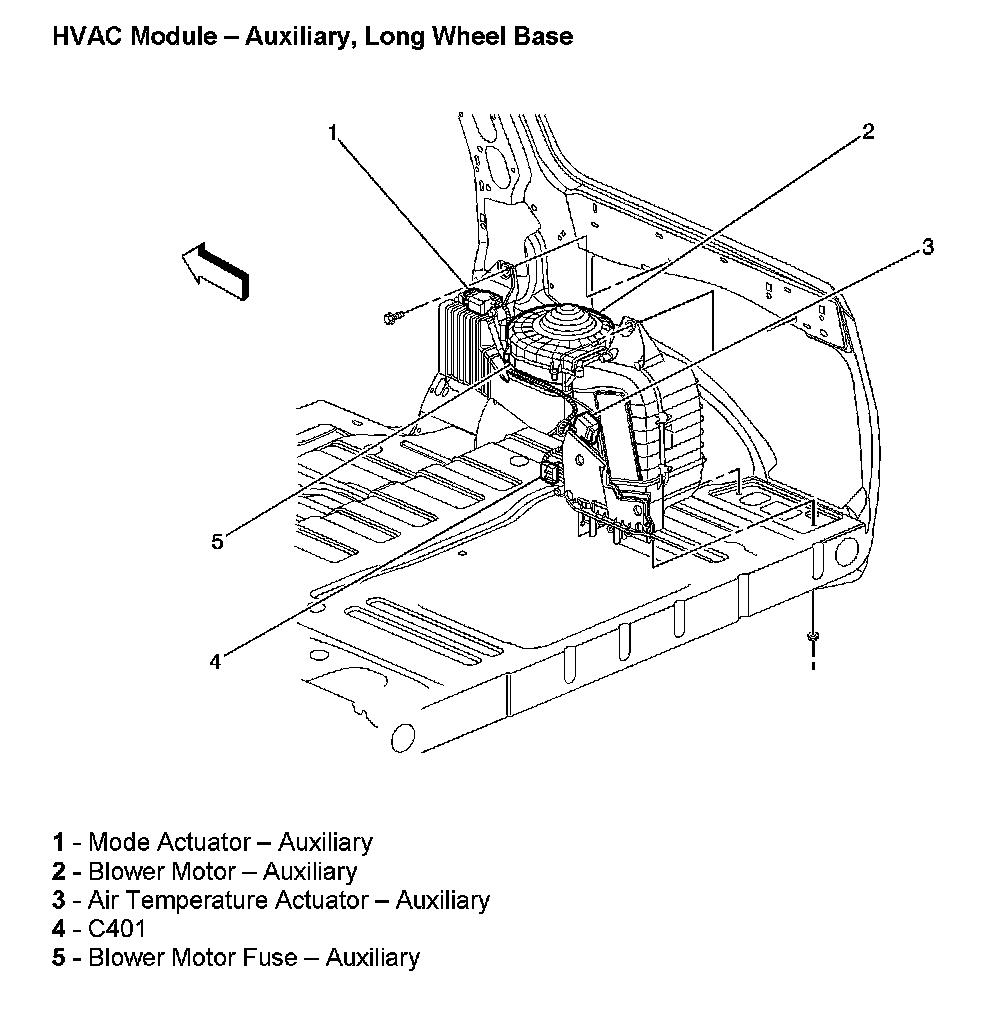 HVAC Module – Auxiliary, Long Wheel Base

1
2
3
5
4

1 - Mode Actuator – Auxiliary
2 - Blower Motor – Auxiliary
3 - Air Temperature Actuator – Auxiliary
4 - C401
5 - Blower Motor Fuse – Auxiliary