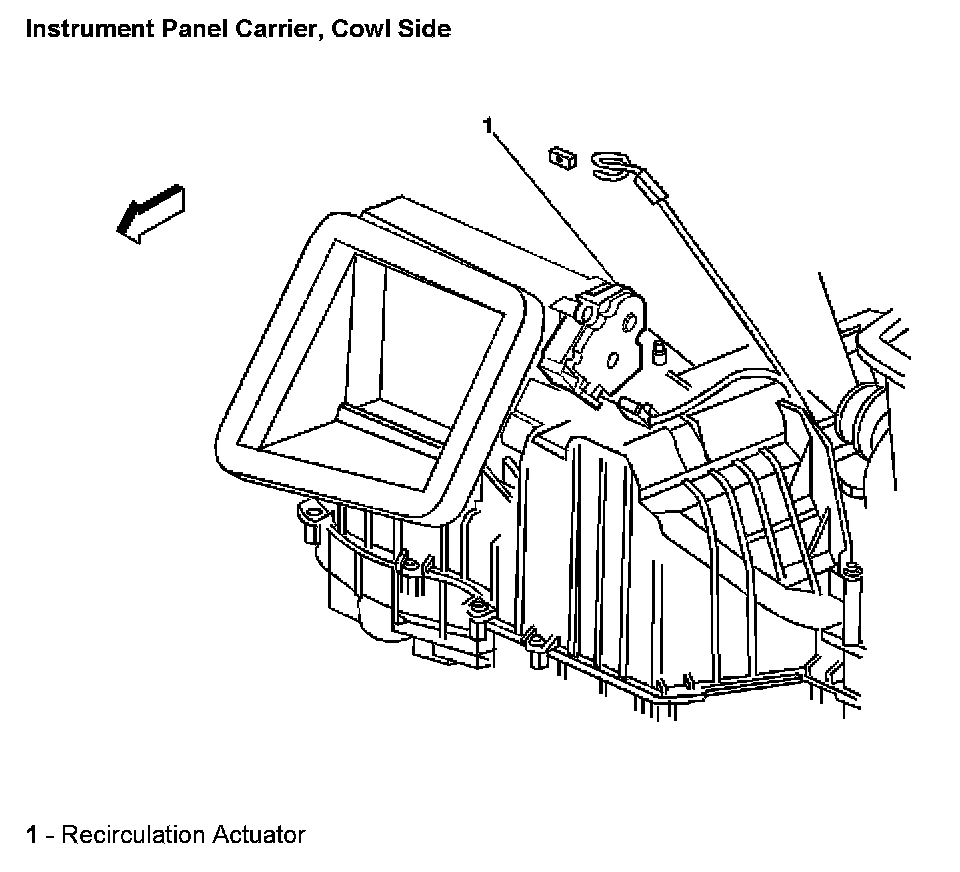 Instrument Panel Carrier, Cowl Side

1

1 - Recirculation Actuator