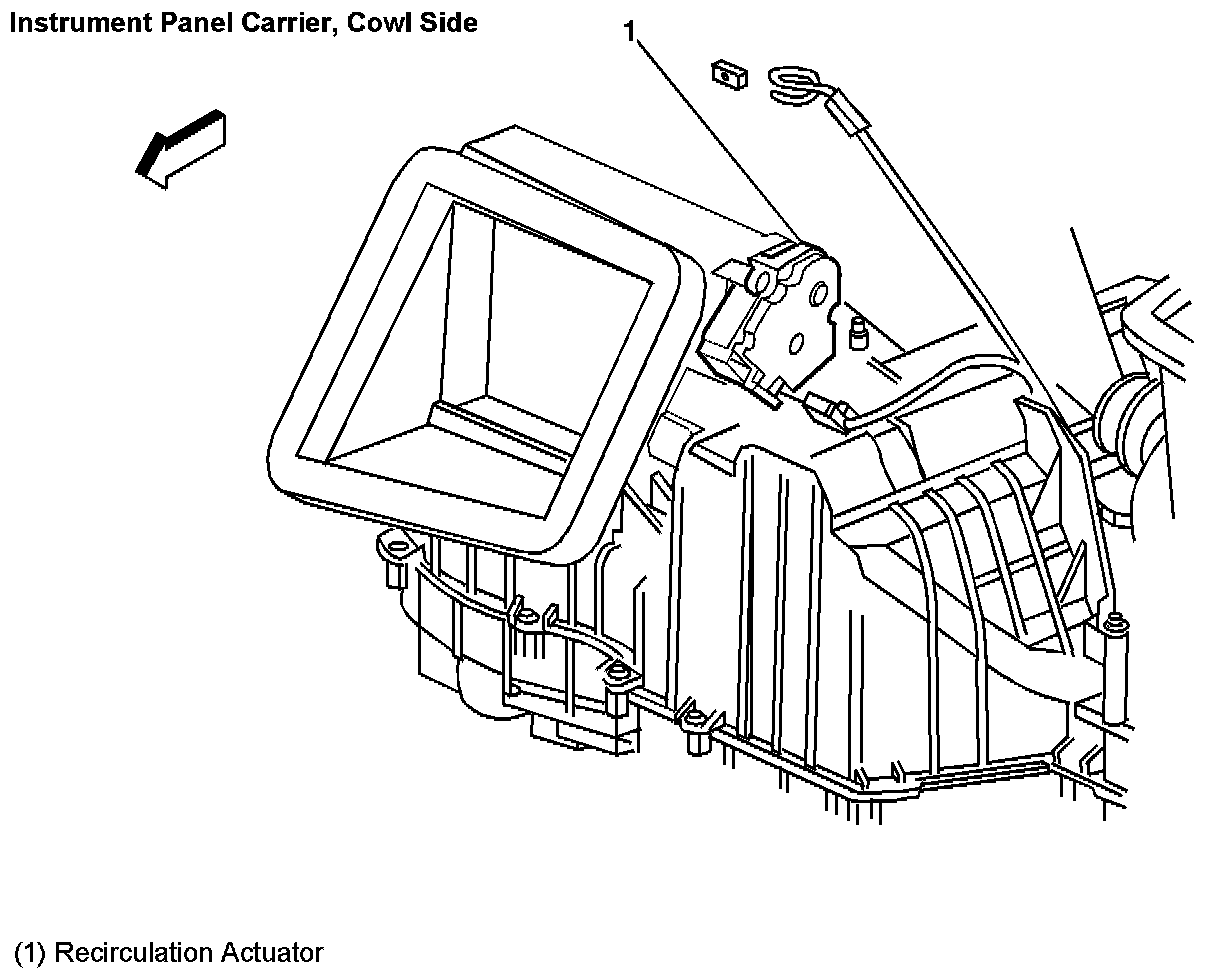 Instrument Panel Carrier, Cowl Side

1

(1) Recirculation Actuator