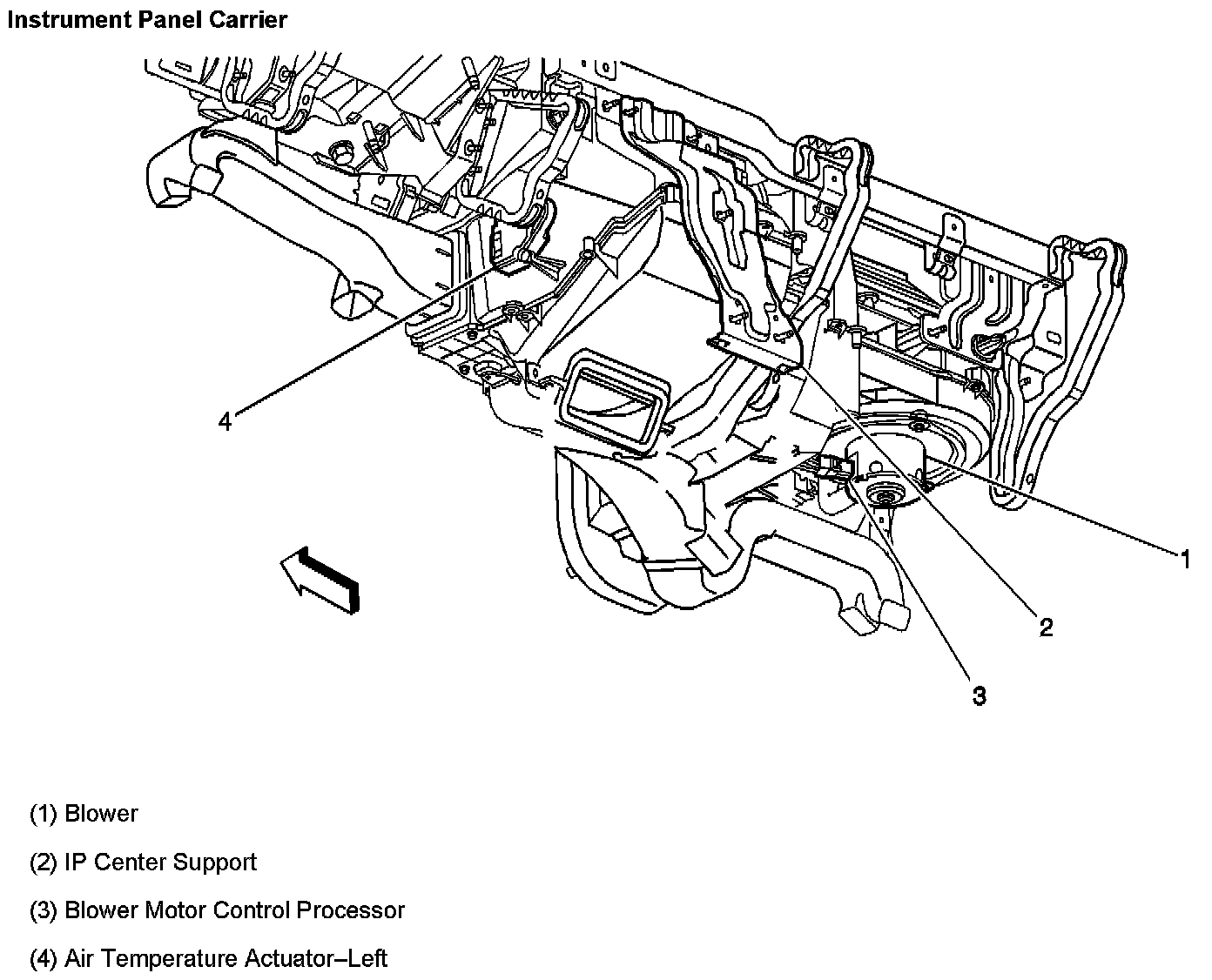 Instrument Panel Carrier

4

1

2

3

(1) Blower

(2) IP Center Support

(3) Blower Motor Control Processor

(4) Air Temperature Actuator–Left