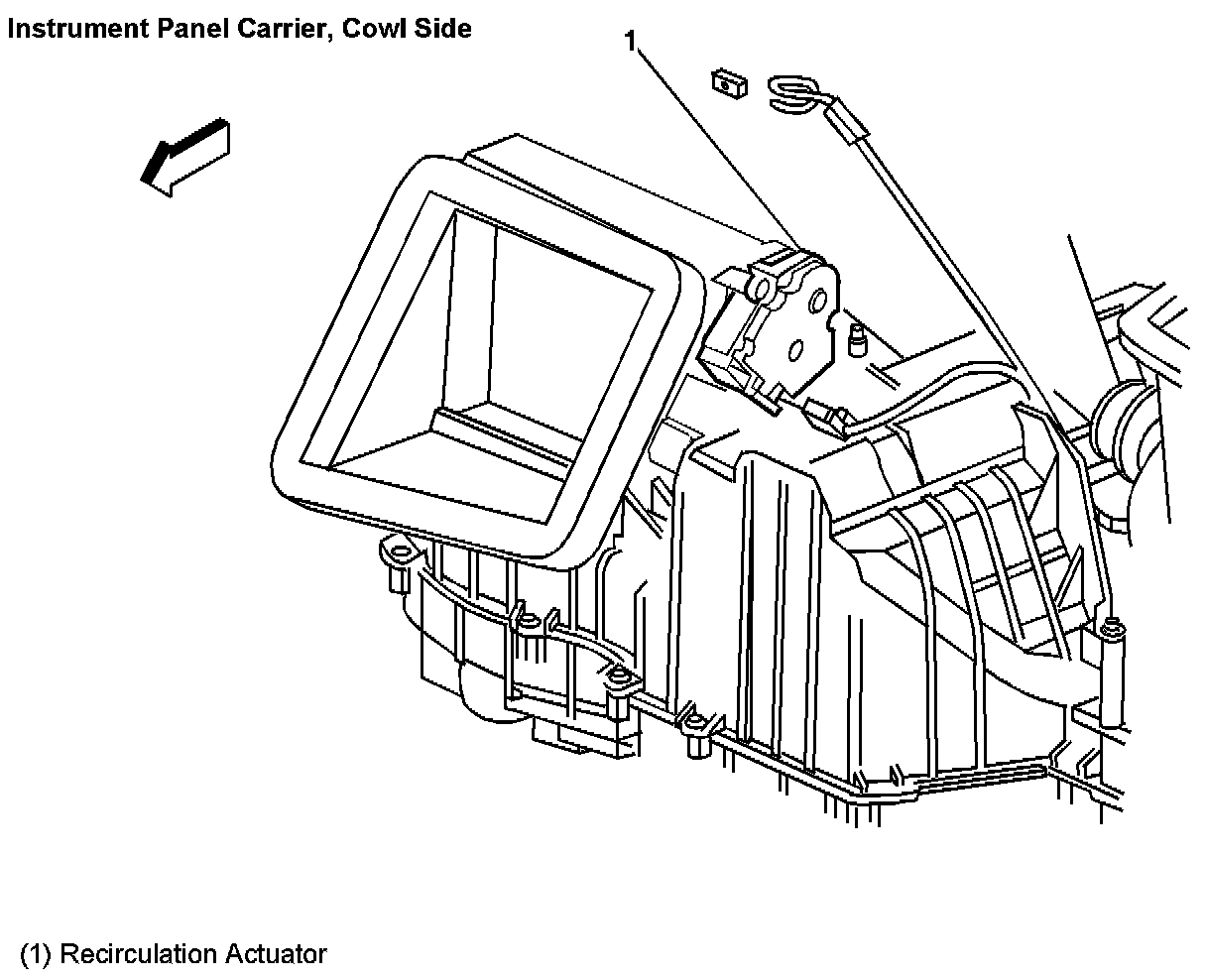 Instrument Panel Carrier, Cowl Side

1

(1) Recirculation Actuator