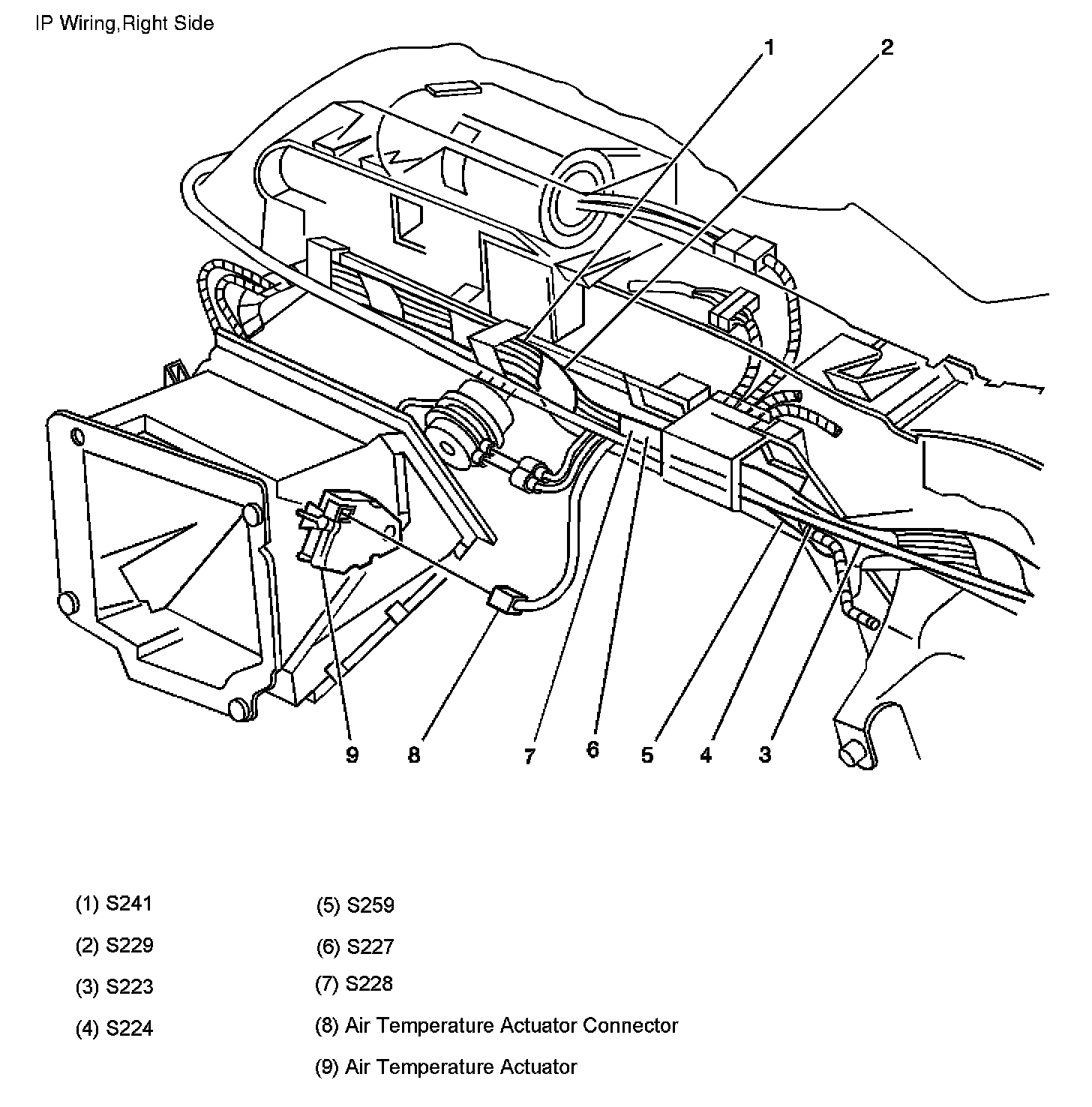 IP Wiring,Right Side

1
2
9
8
7
6
5
4
3

(1) S241
(2) S229
(3) S223
(4) S224

(5) S259
(6) S227
(7) S228
(8) Air Temperature Actuator Connector
(9) Air Temperature Actuator