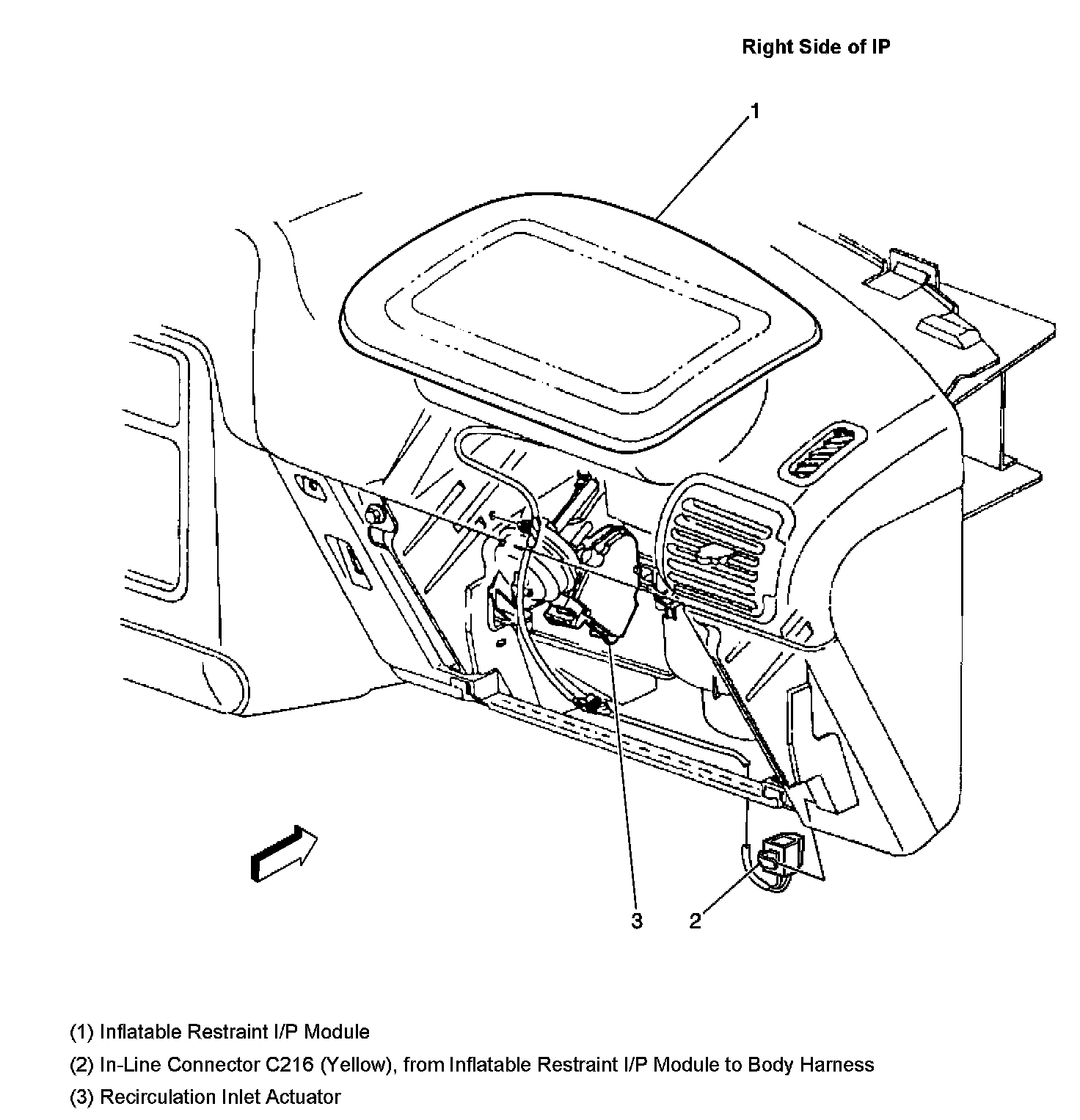 Right Side of IP

1

3

2

(1) Inflatable Restraint I/P Module

(2) In-Line Connector C216 (Yellow), from Inflatable Restraint I/P Module to Body Harness

(3) Recirculation Inlet Actuator