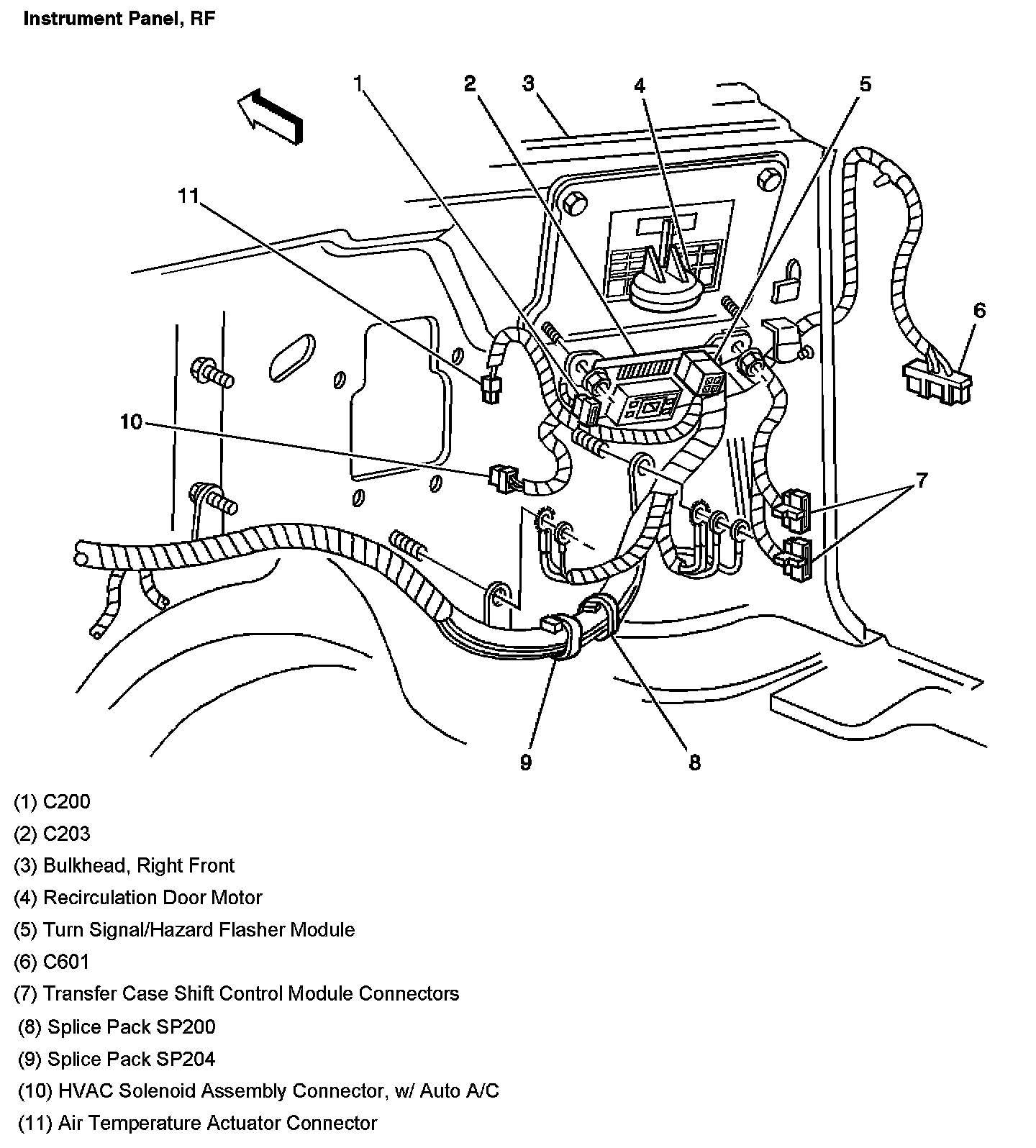 Instrument Panel, RF

1
2
3
4
5
11
6
10
7
9
8

(1) C200

(2) C203

(3) Bulkhead, Right Front

(4) Recirculation Door Motor

(5) Turn Signal/Hazard Flasher Module

(6) C601

(7) Transfer Case Shift Control Module Connectors

(8) Splice Pack SP200

(9) Splice Pack SP204

(10) HVAC Solenoid Assembly Connector, w/ Auto A/C

(11) Air Temperature Actuator Connector