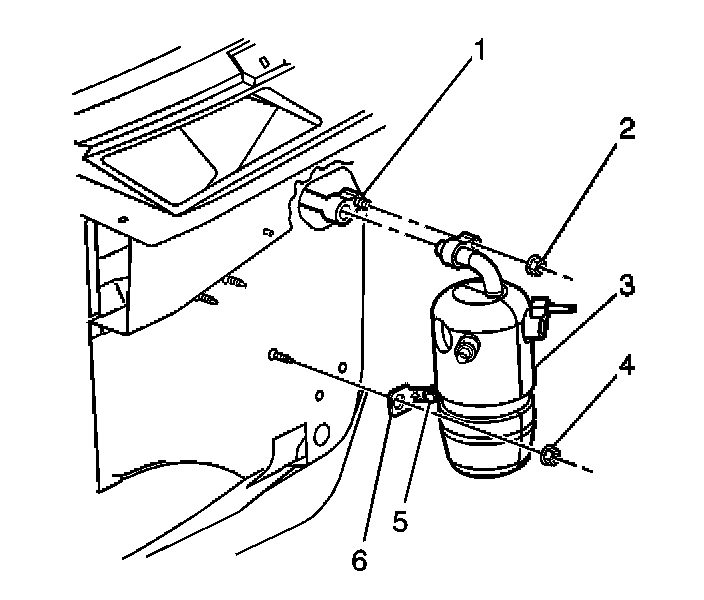 1
2
3
4
5
6