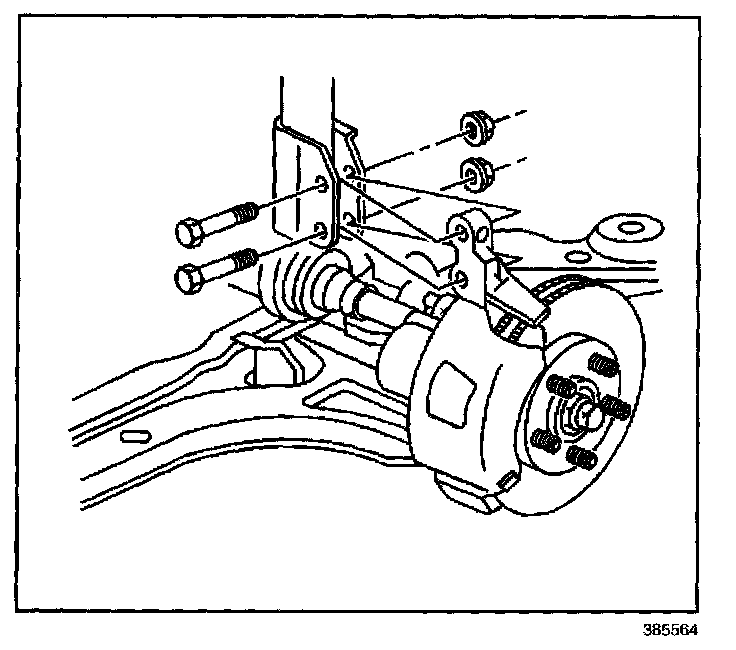 385564