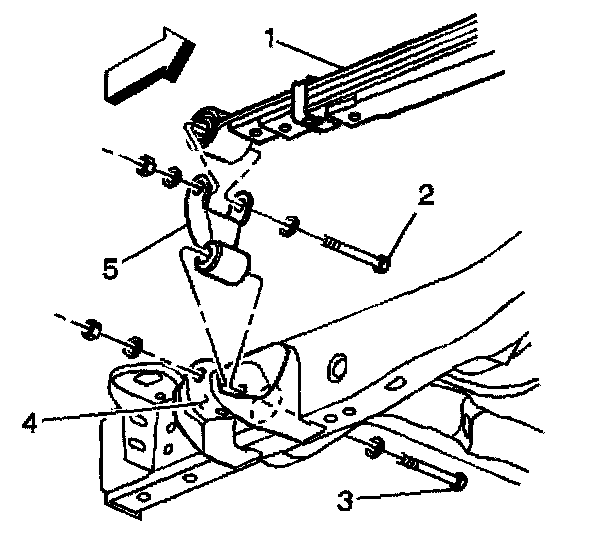 1
2
5
4
3