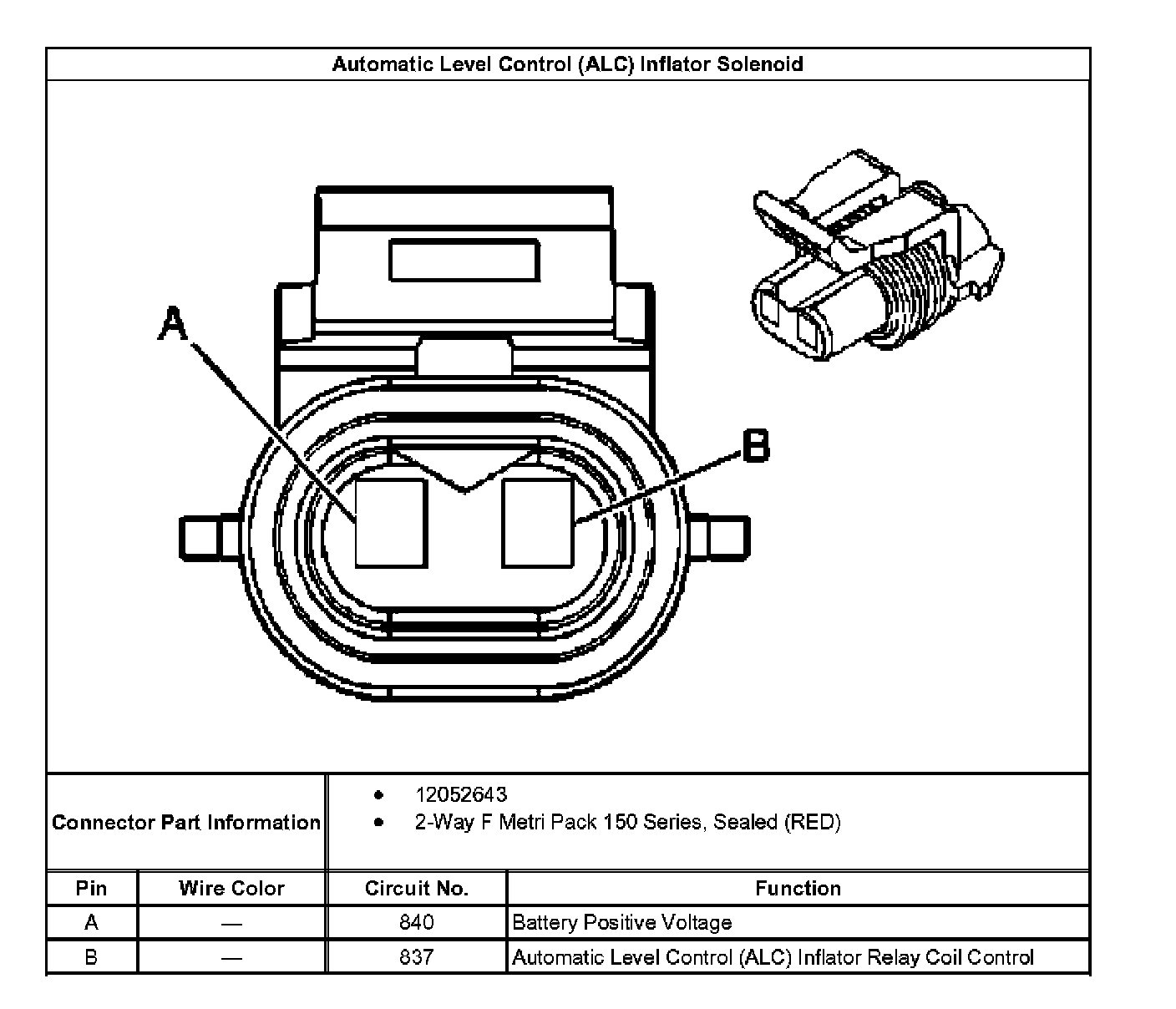 Automatic Level Control (ALC) Inflator Solenoid

A

B

Connector Part Information
• 12052643
• 2-Way F Metri Pack 150 Series, Sealed (RED)

| Pin | Wire Color | Circuit No. | Function |
|---|---|---|---|
| A | — | 840 | Battery Positive Voltage |
| B | — | 837 | Automatic Level Control (ALC) Inflator Relay Coil Control |