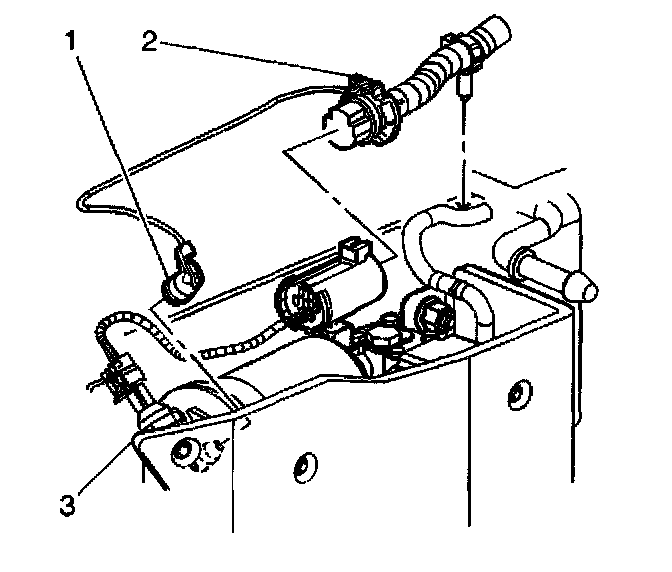 1
2
3