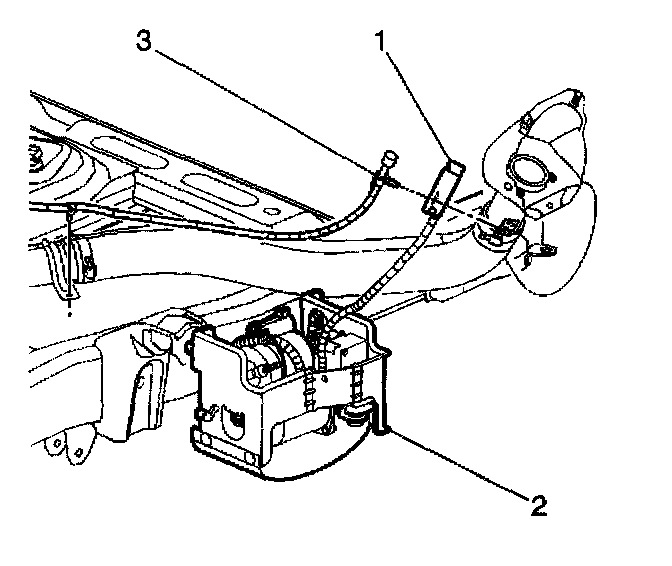 3
1
2