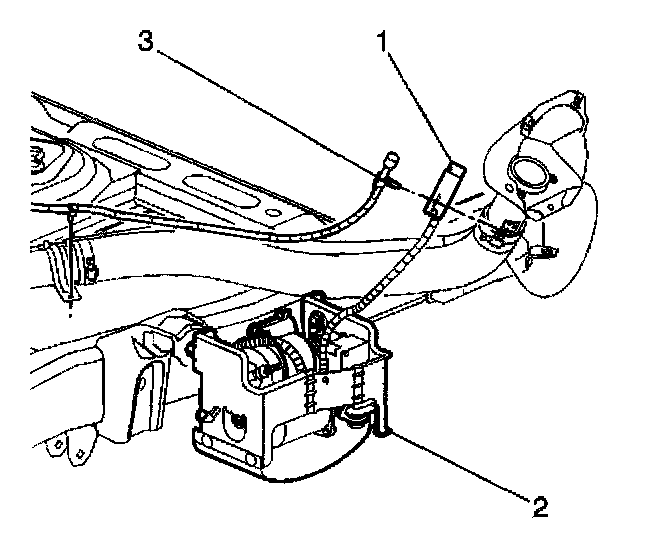 3
1
2