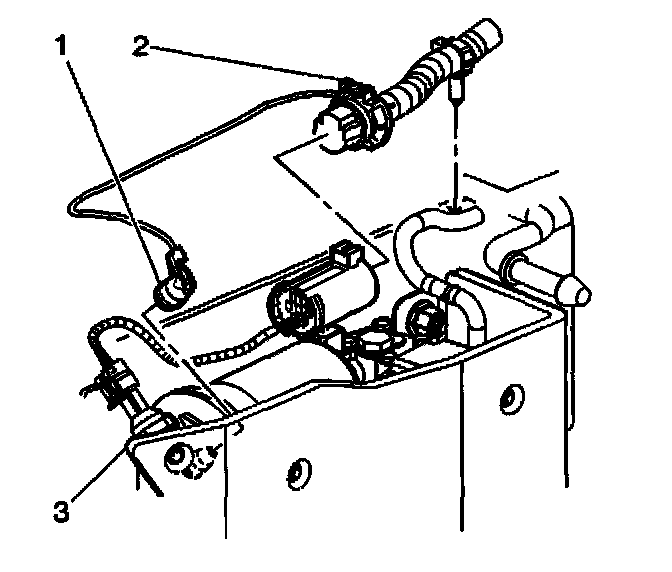 1
2
3