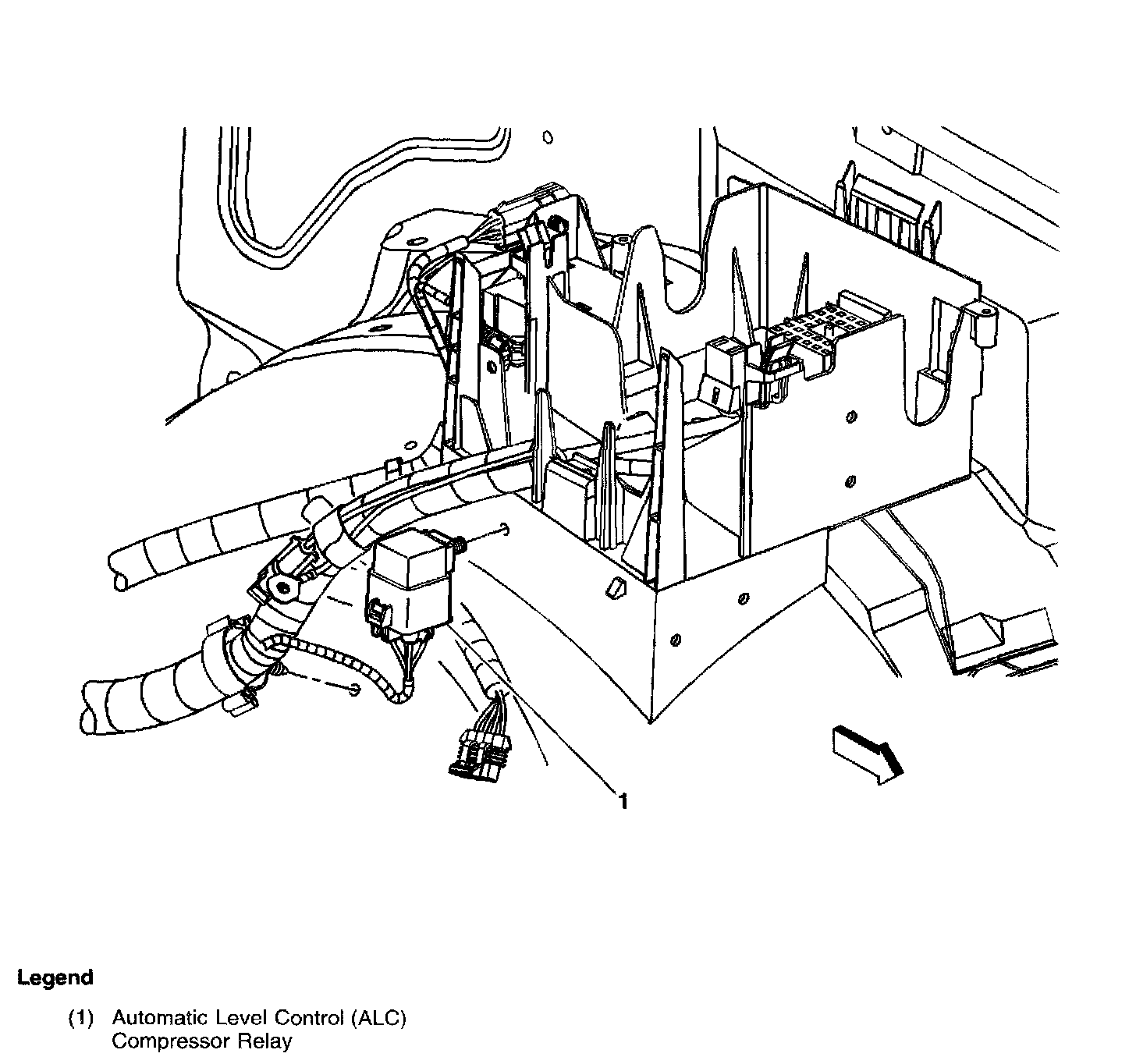 1

Legend

(1) Automatic Level Control (ALC) Compressor Relay