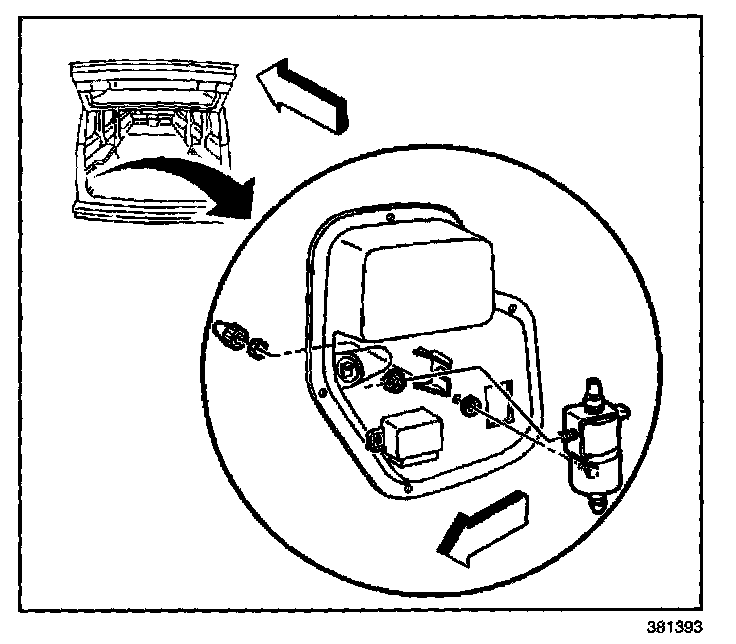 381393