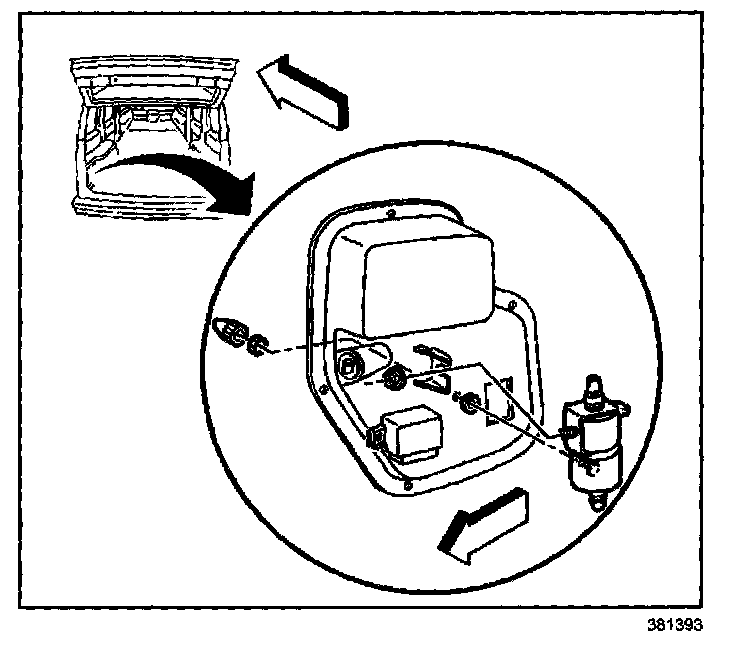 381393