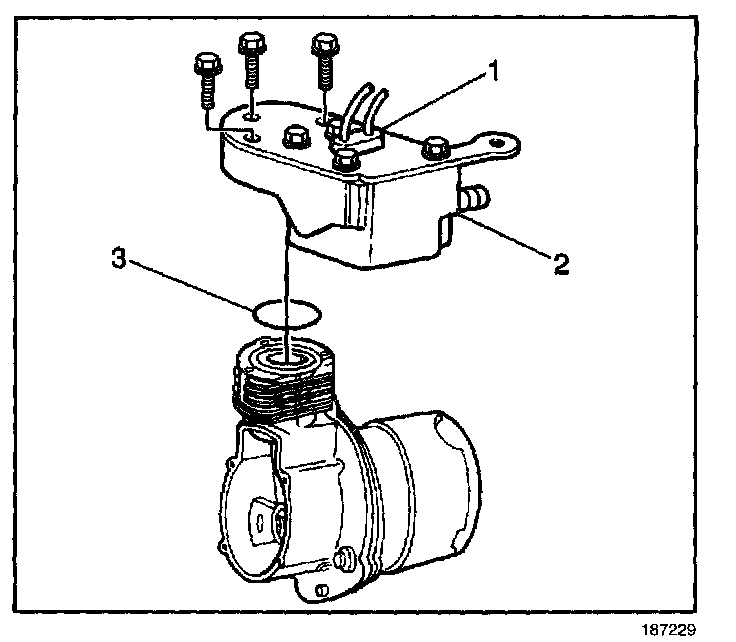 1
2
3
187229