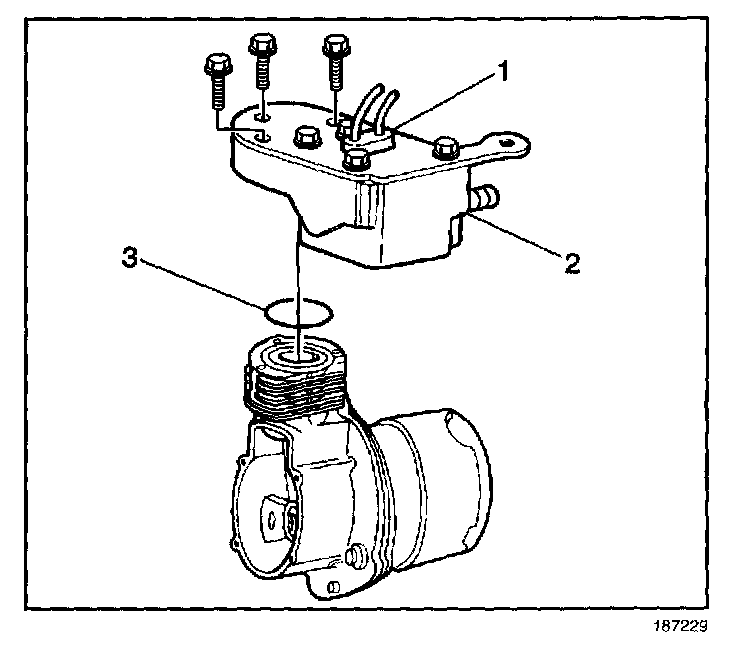 1
2
3
187229