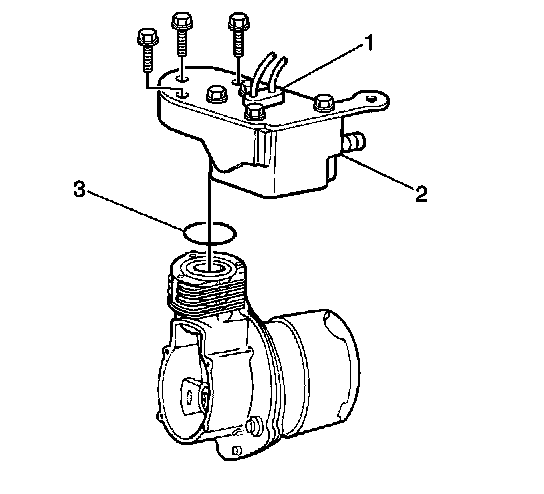 1
2
3