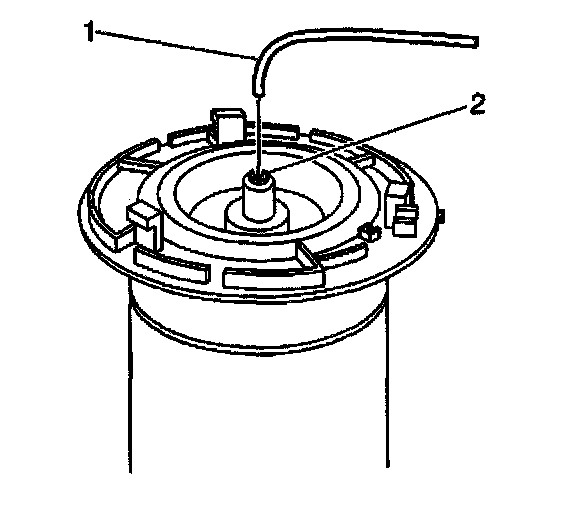 1
2