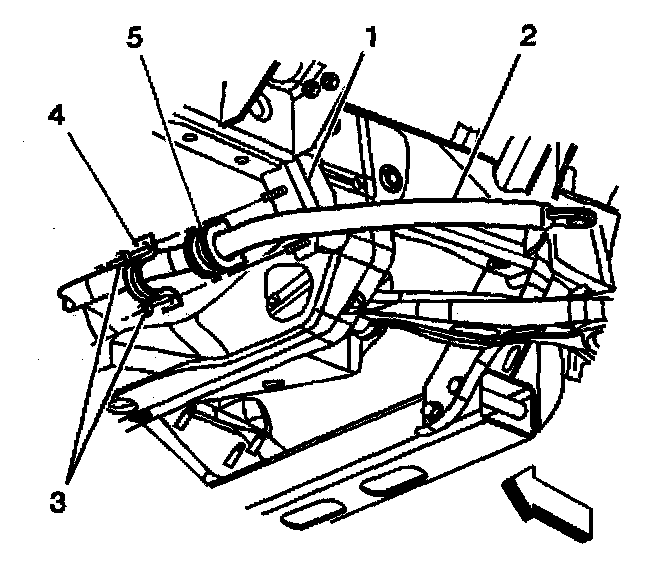 5
1
2
4
3