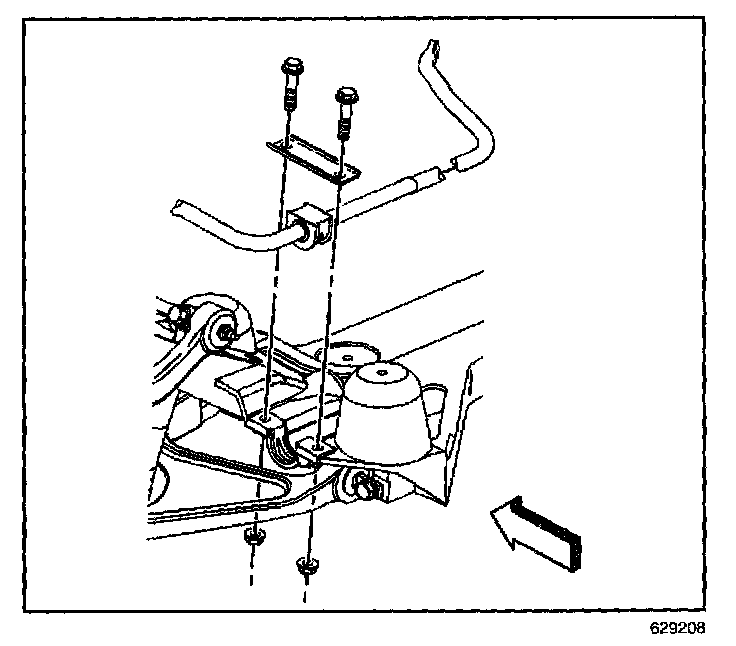 629208