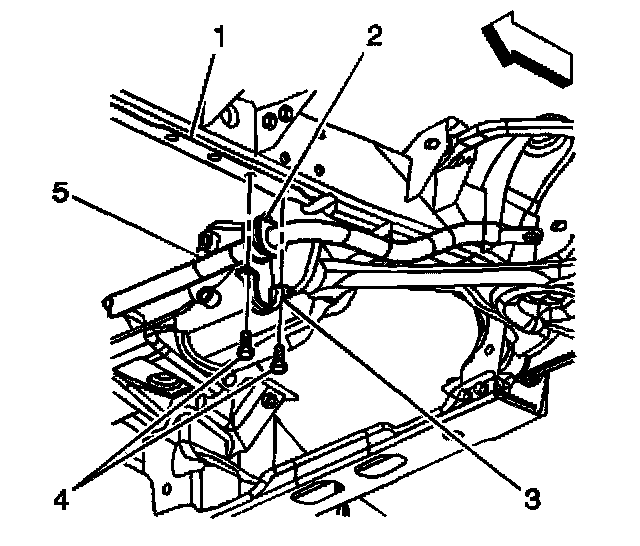 1
2
5
4
3